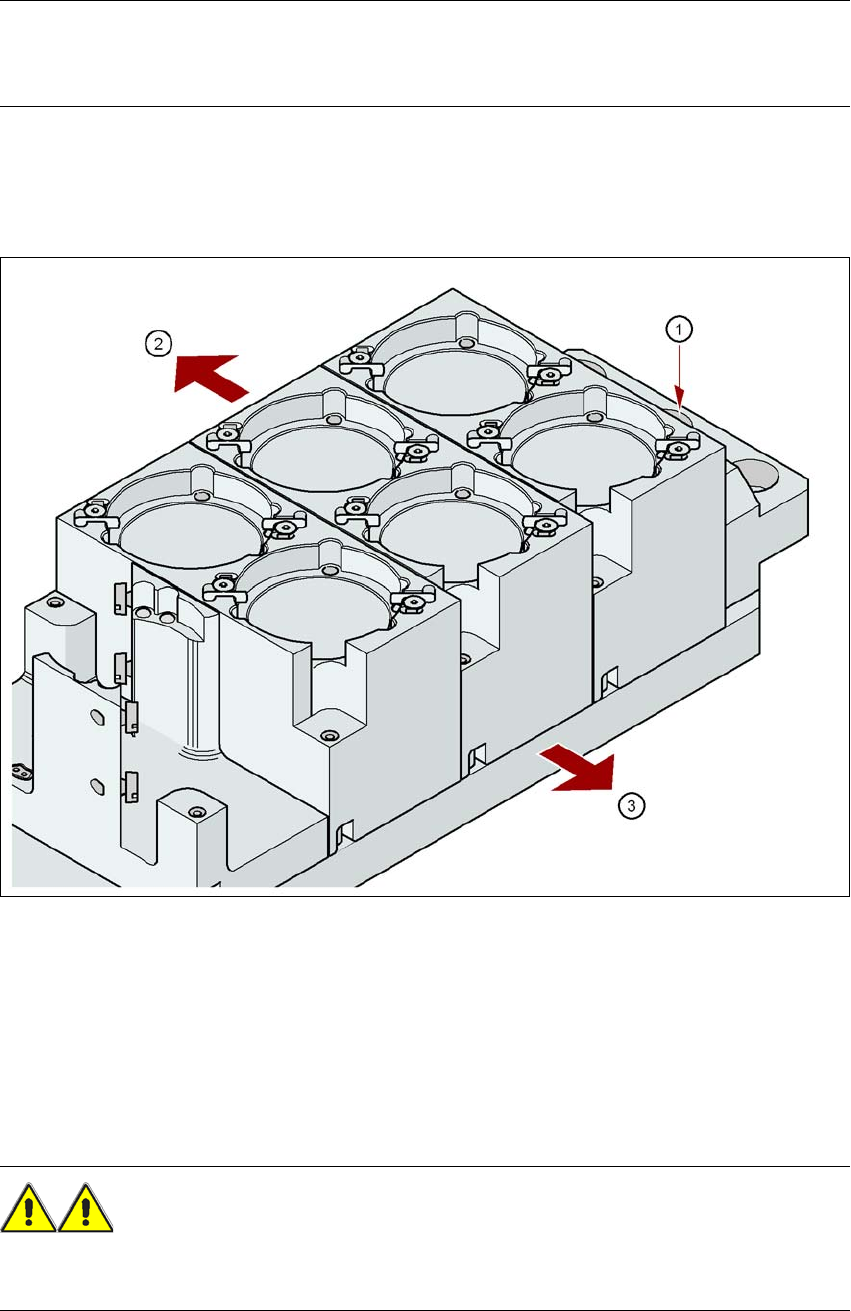 2

1

3