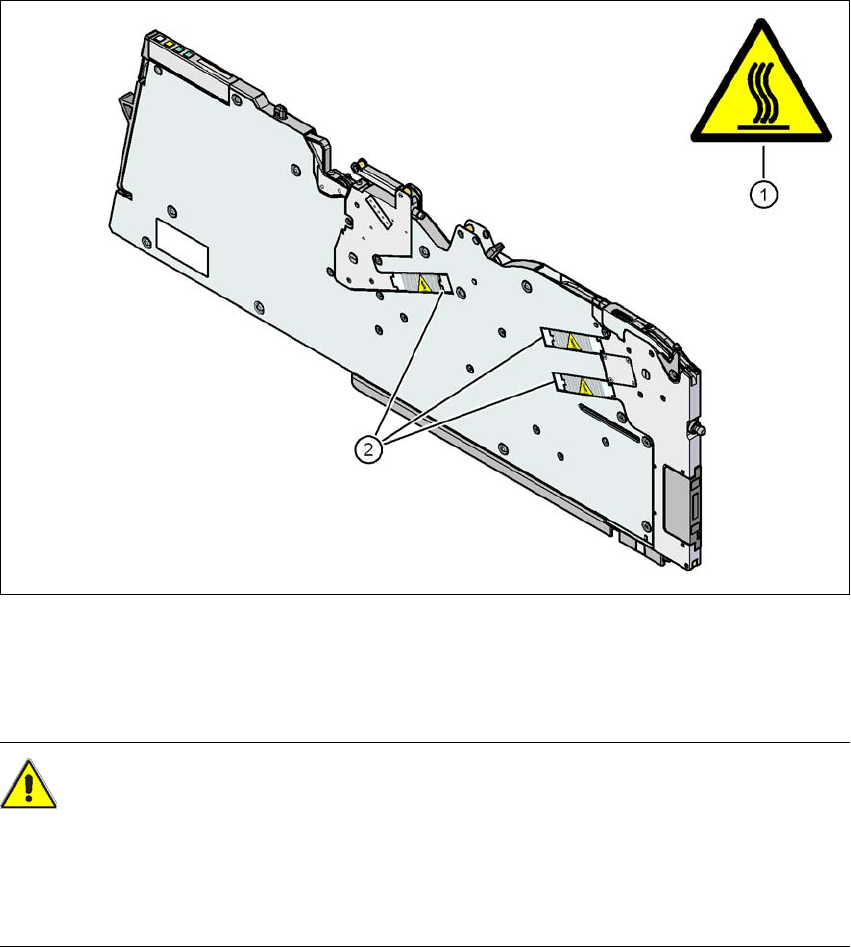 1

2