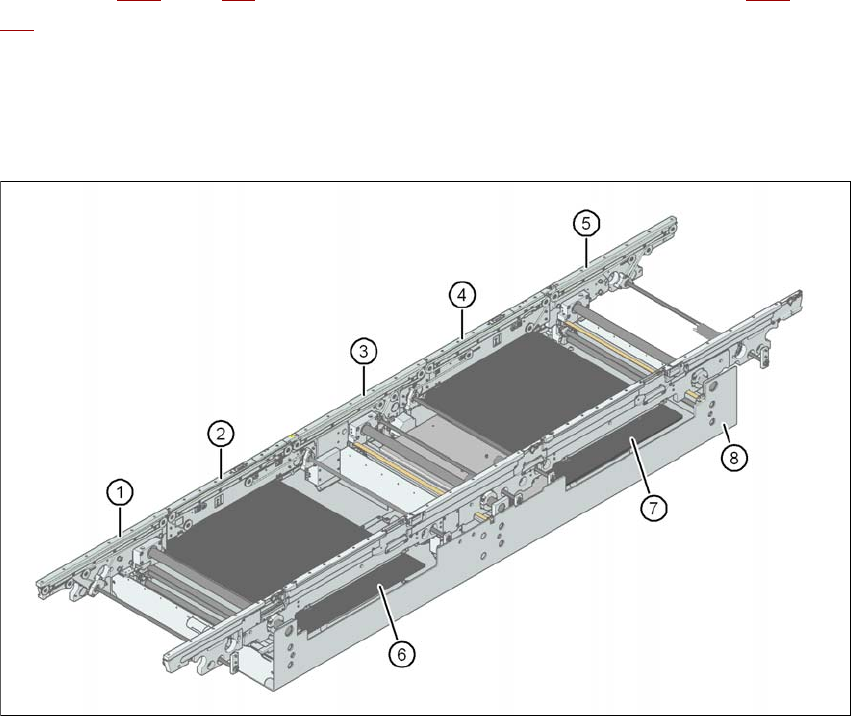 5
4
3
2
1
8
7
6