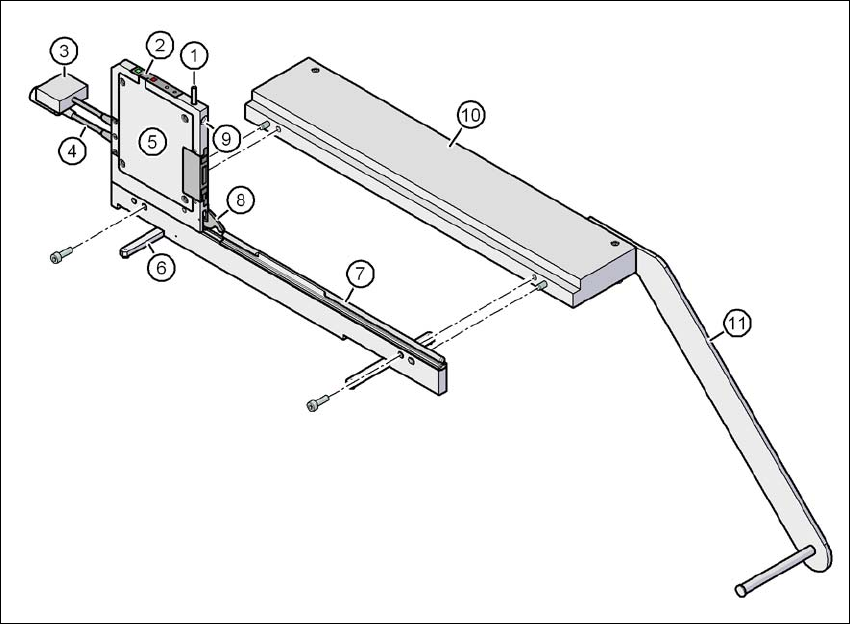 3
2
1
4
5
9
10
8
6
7
11