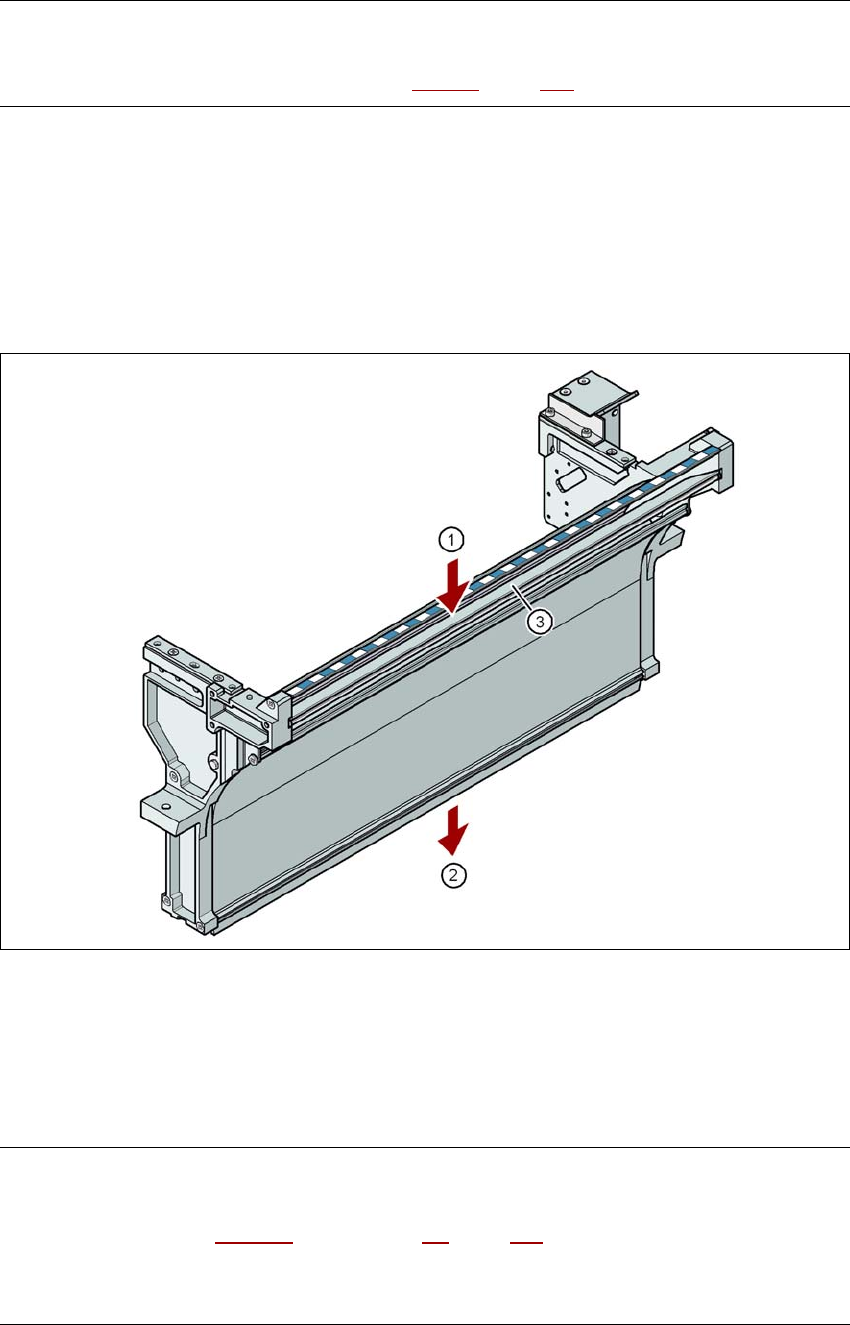 ①

③

②