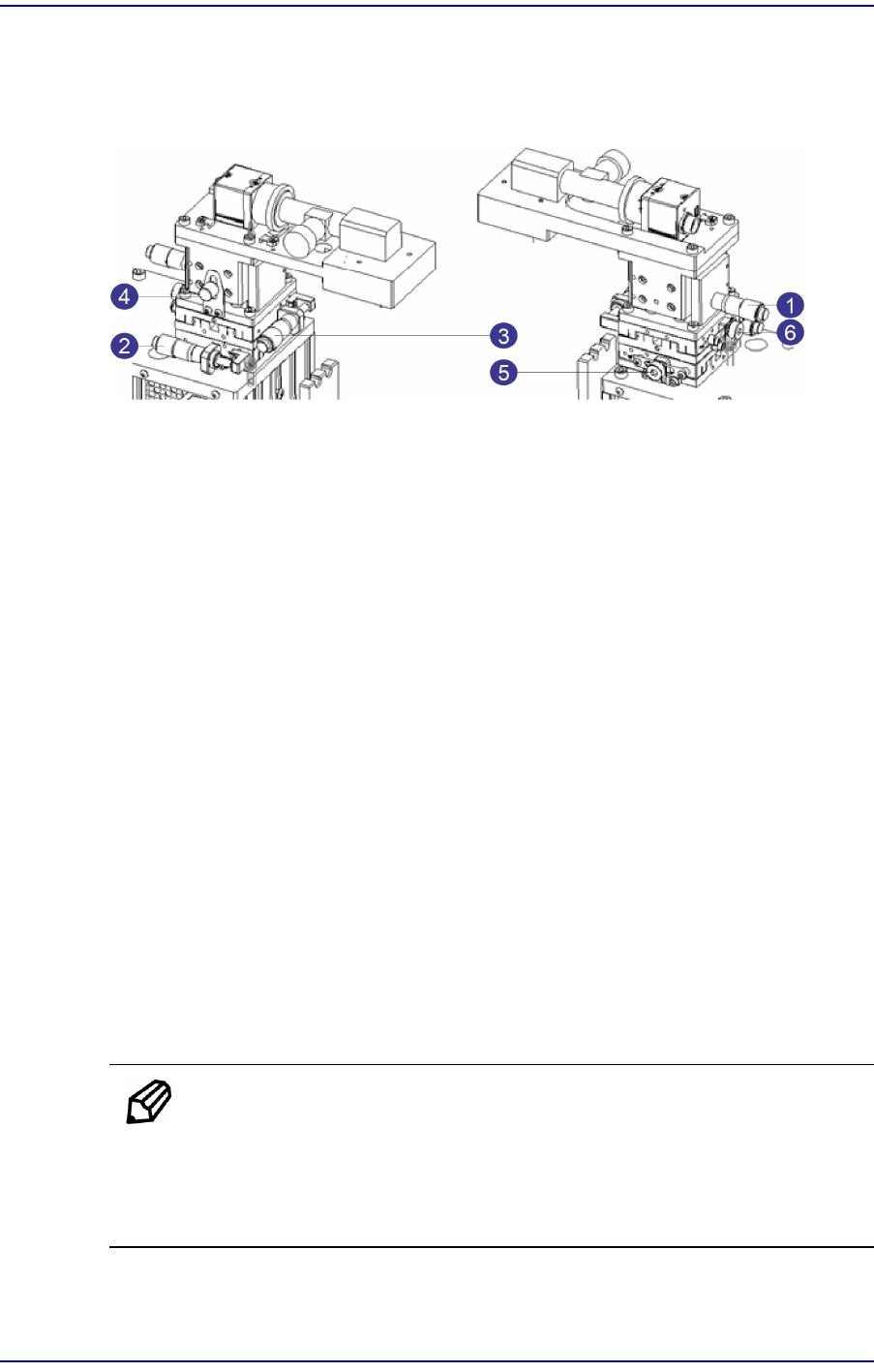 4

2

3

1

6

5