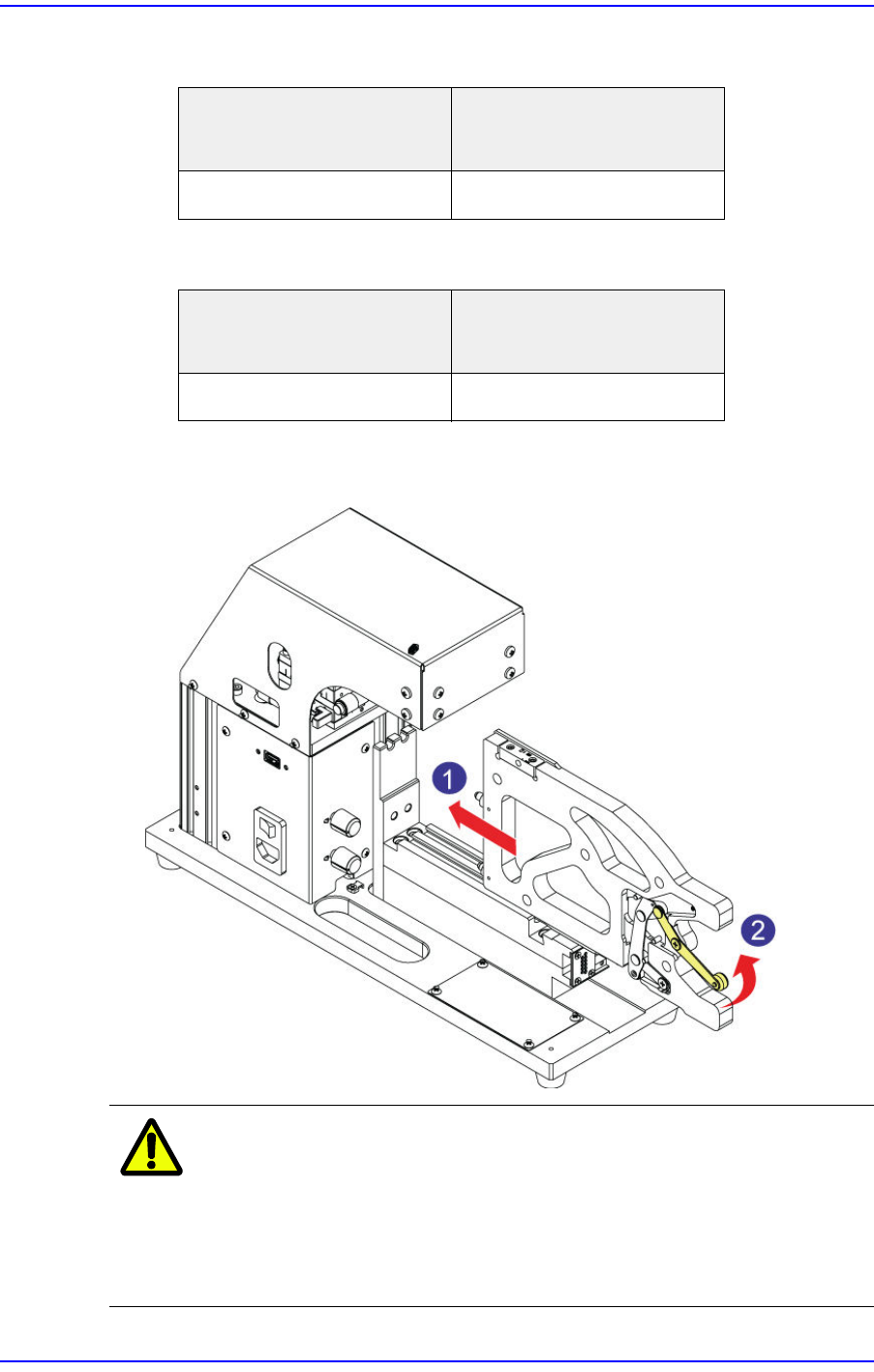 1

2