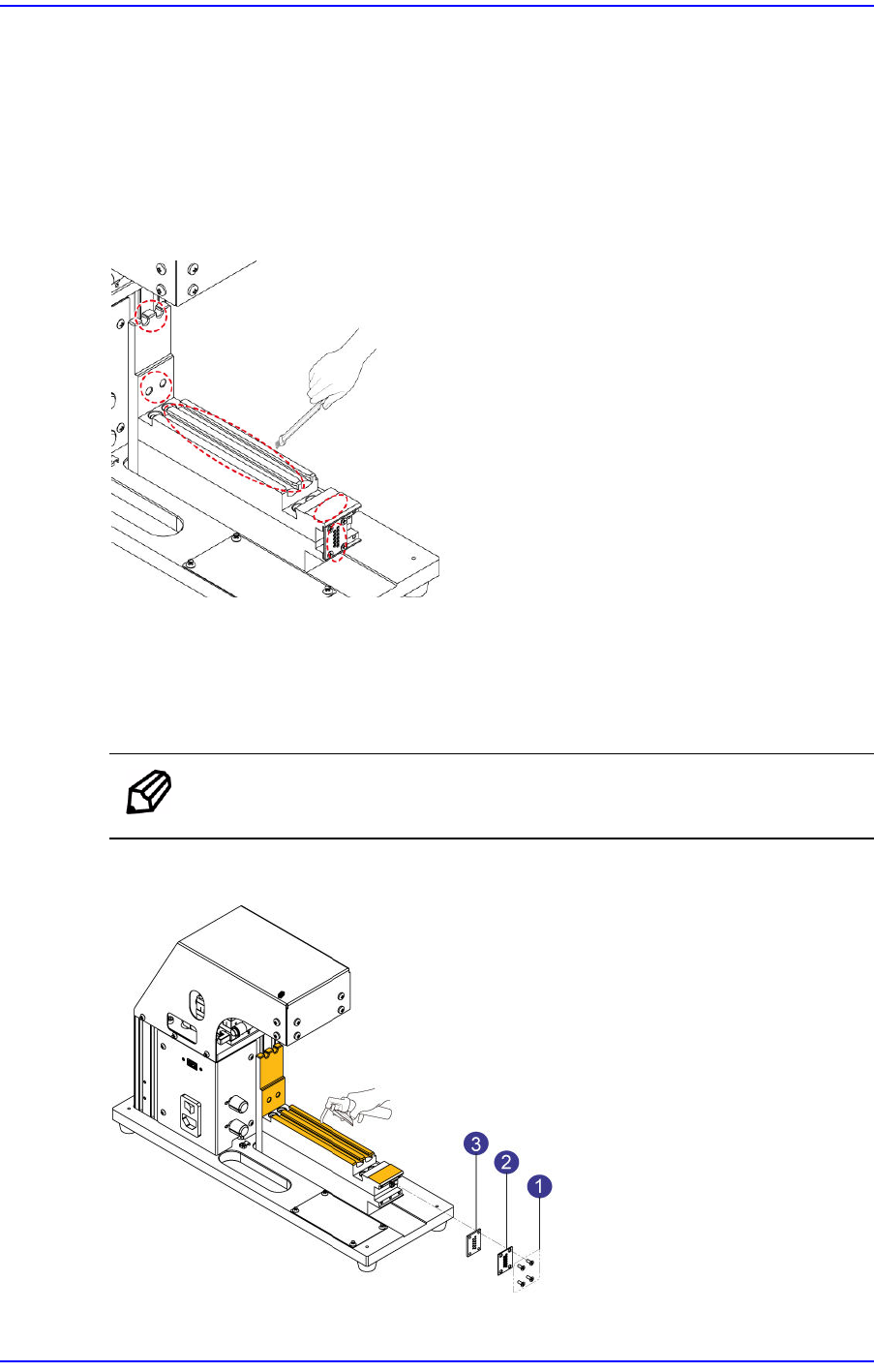 3
2
1