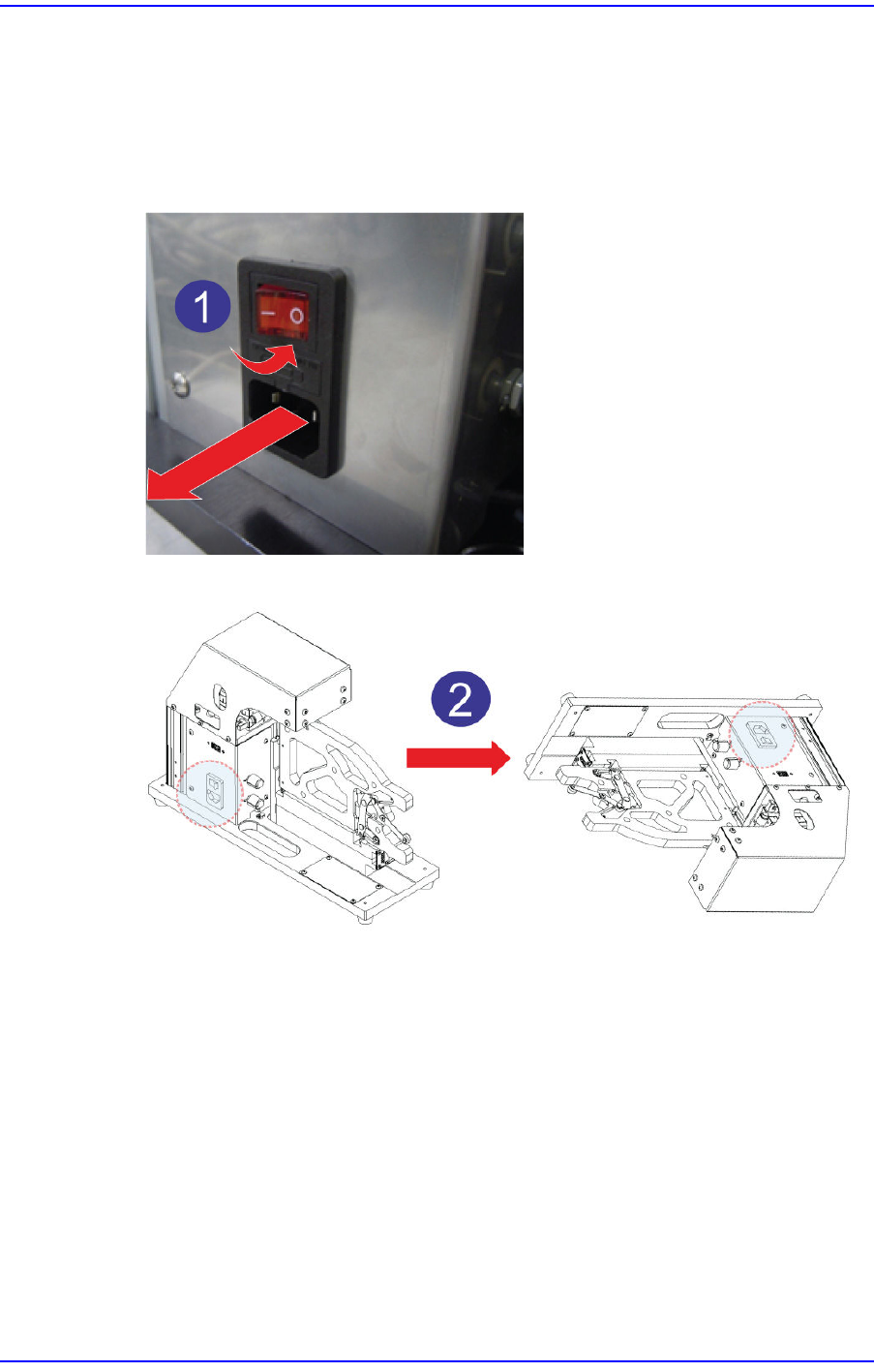 1

2