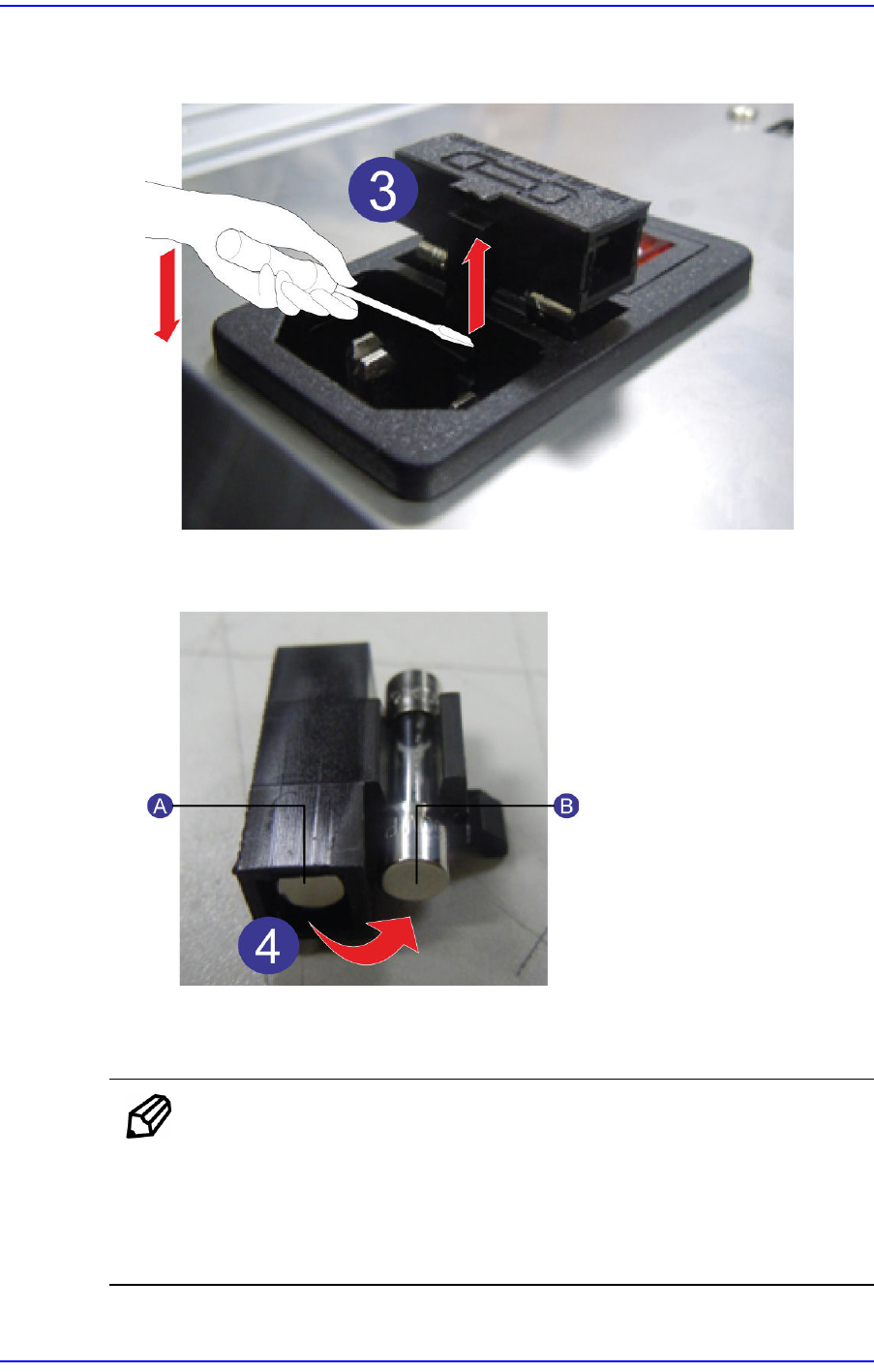 3

A

B

4