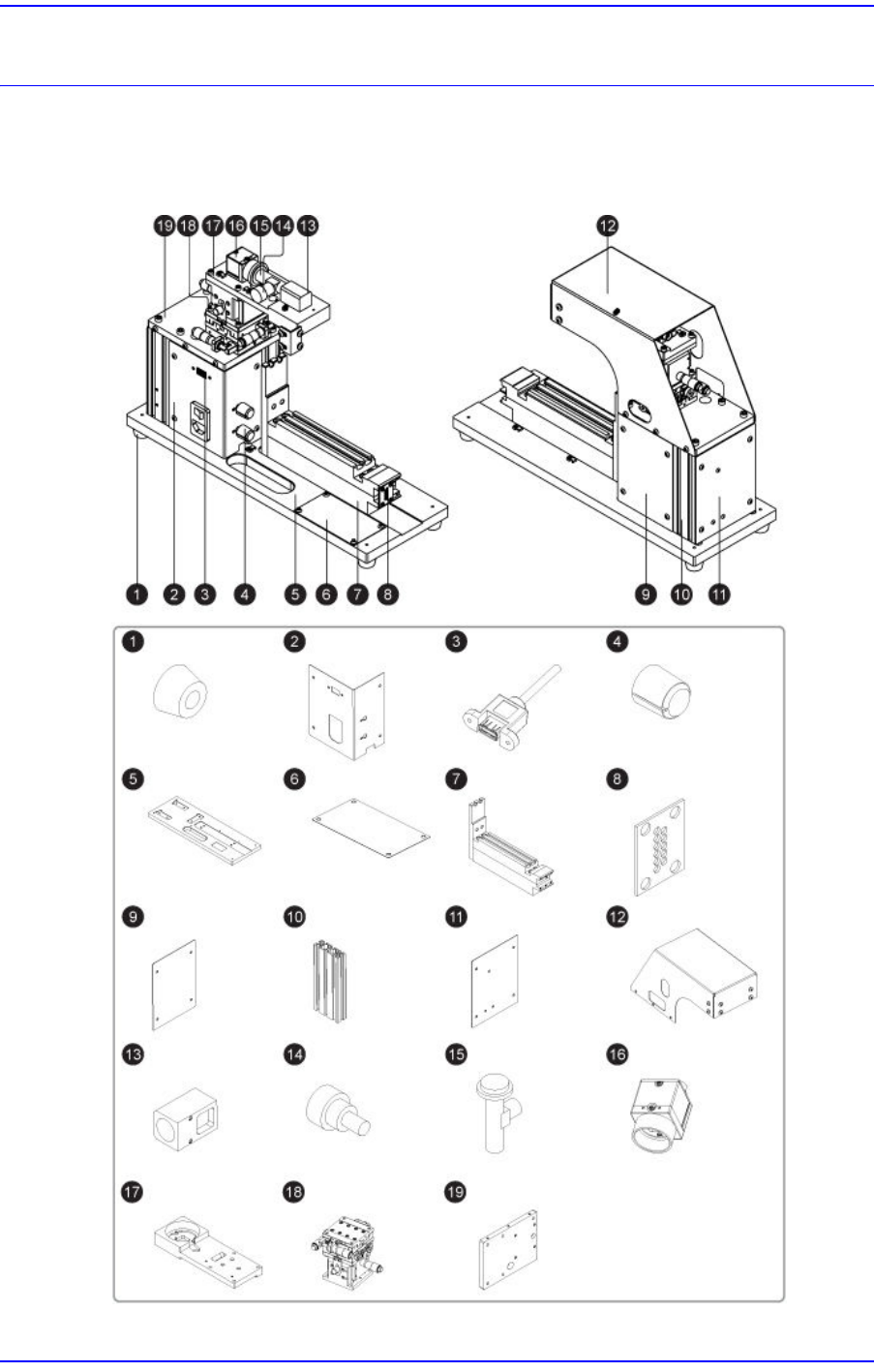 19 18 17 16 15 14 13

12

1 2 3 4 5 6 7 8

9 10 11

1

2

3

4

5

6

7

8

9

10

11

12

13

14

15

16

17

18

19