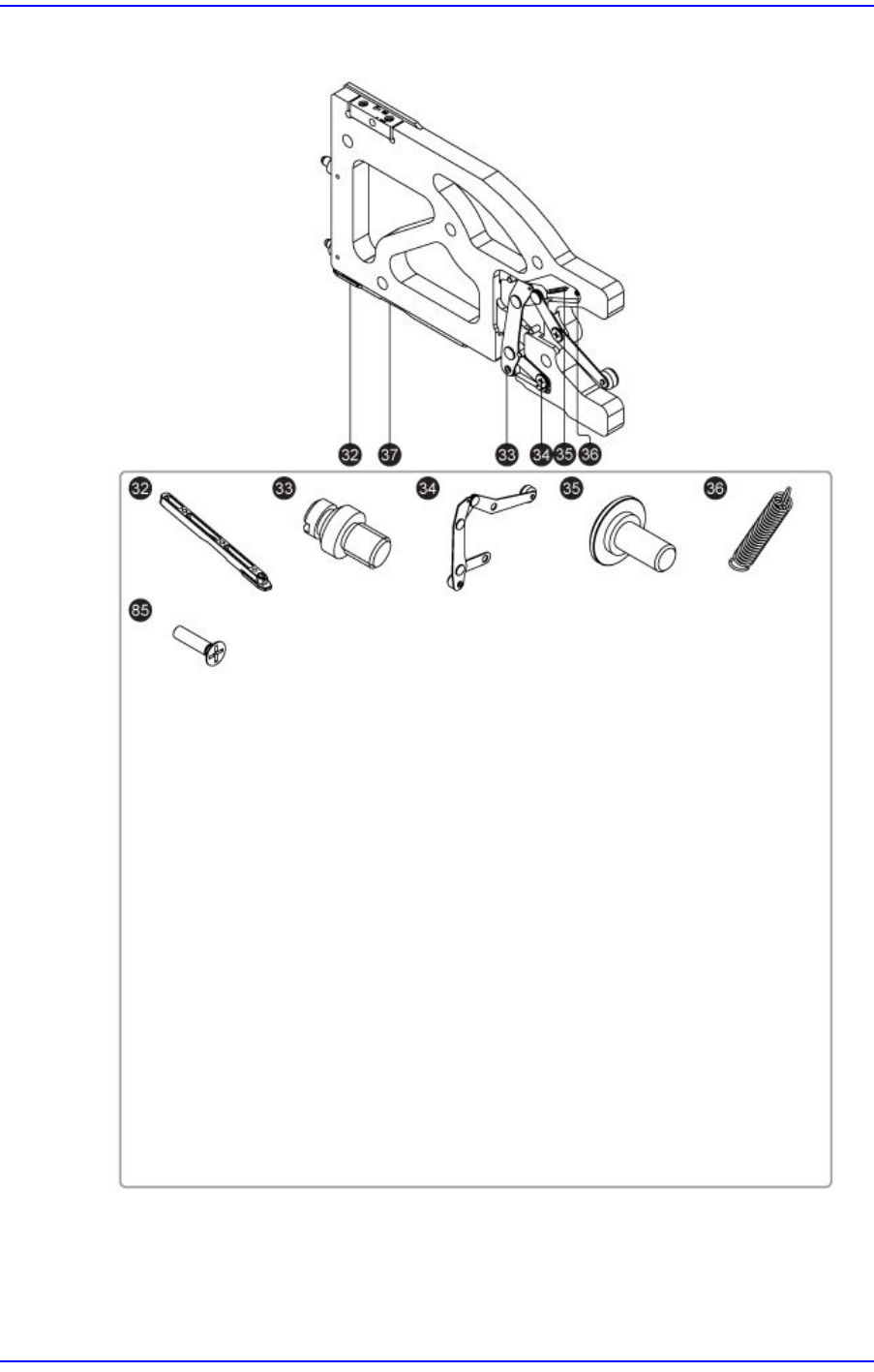 32 37 33 34 35 36

32 33 34 35 36

85