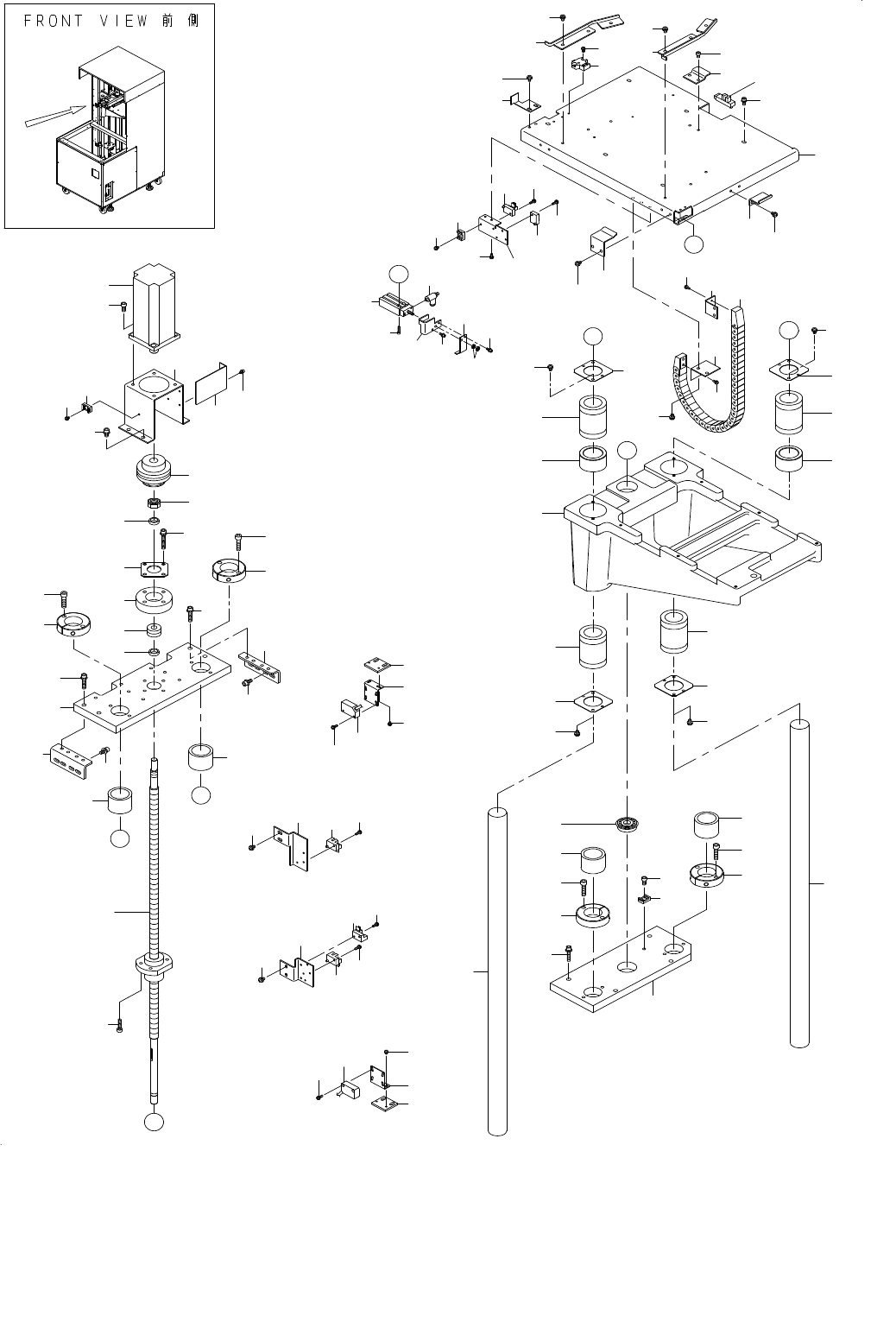 FRONT VIEW 前側