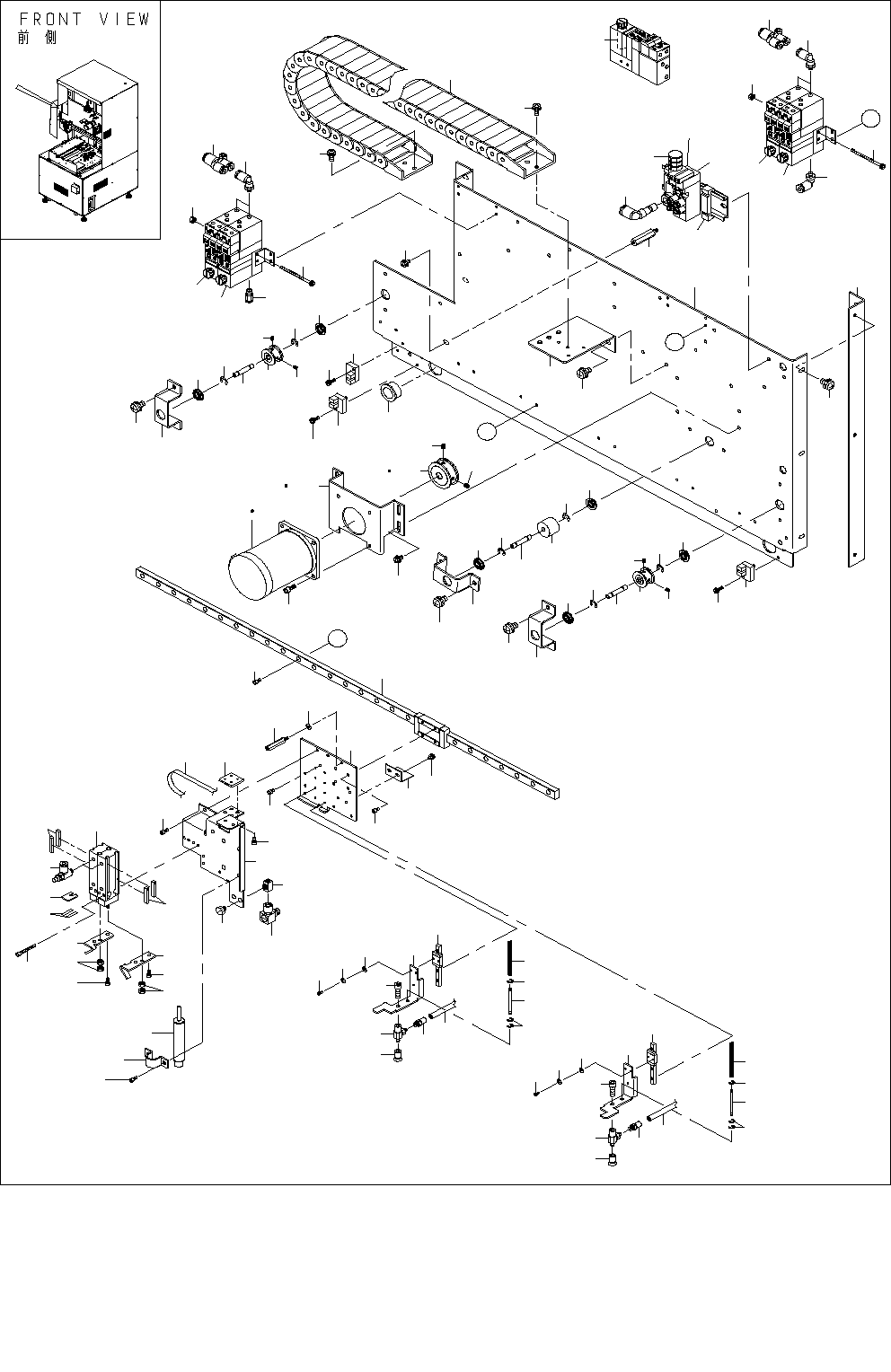 FRONT VIEW
前 側