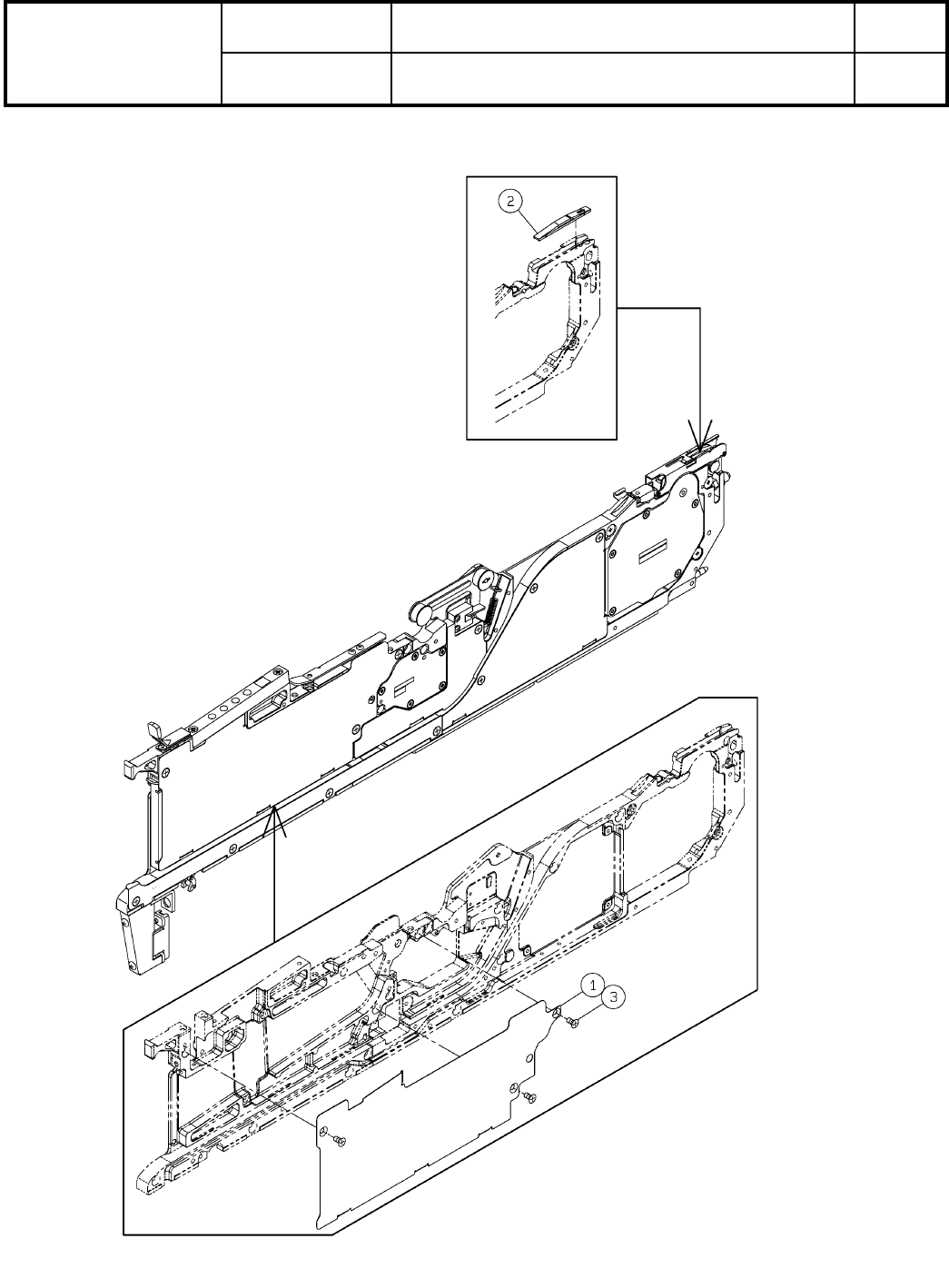 2

1

3