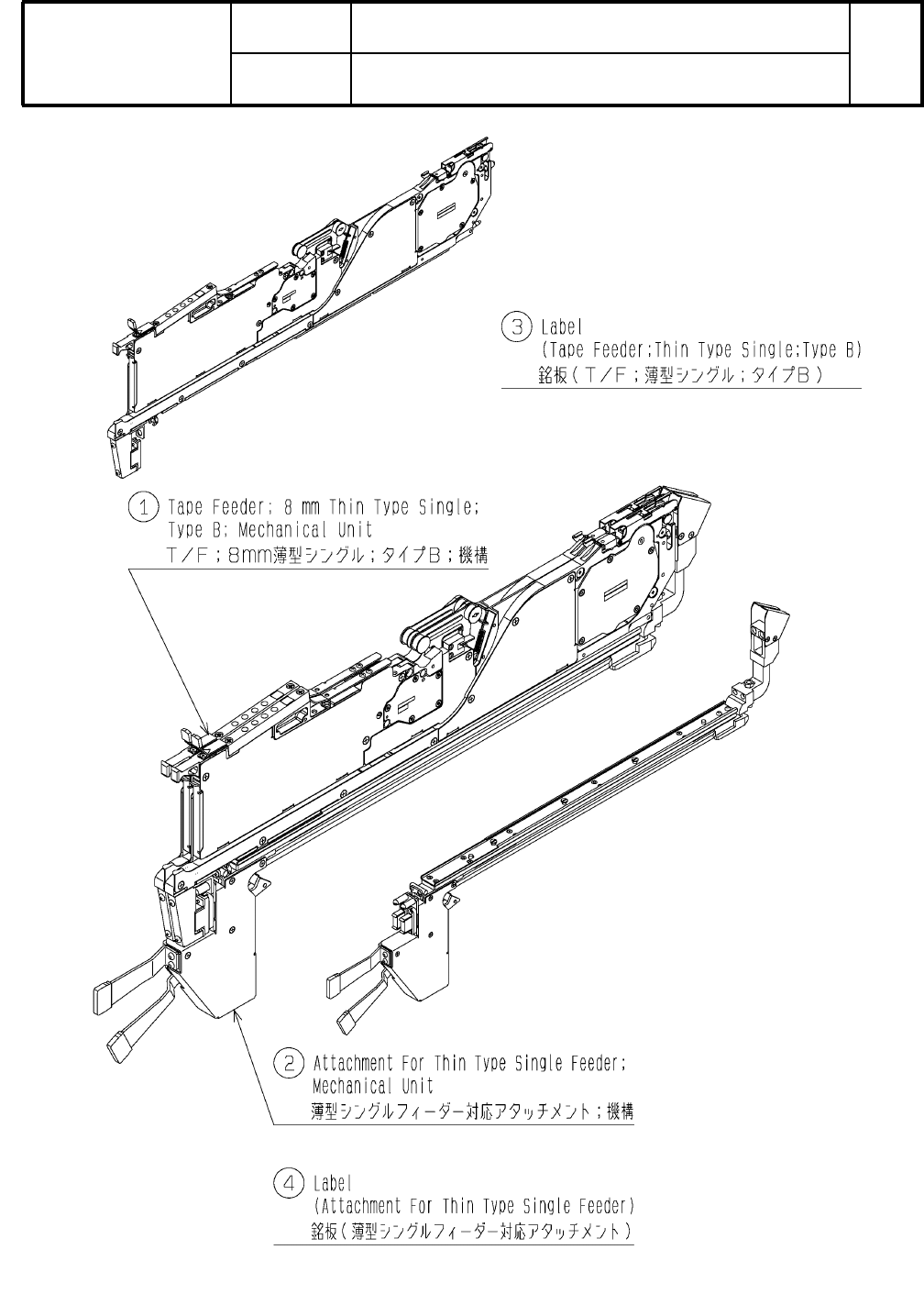 ③ Label
(Tape Feeder;Thin Type Single;Type B)
銘板（T／F；薄型シングル；タイプB）

① Tape Feeder; 8 mm Thin Type Single;
Type B; Mechanical Unit
T／F；8mm薄型シングル；タイプB；機構

② Attachment For Thin Type Single Feeder;
Mechanical Unit
薄型シングルフィーダー対応アタッチメント；機構

④ Label
(Attachment For Thin Type Single Feeder)
銘板（薄型シングルフィーダー対応アタッチメント）