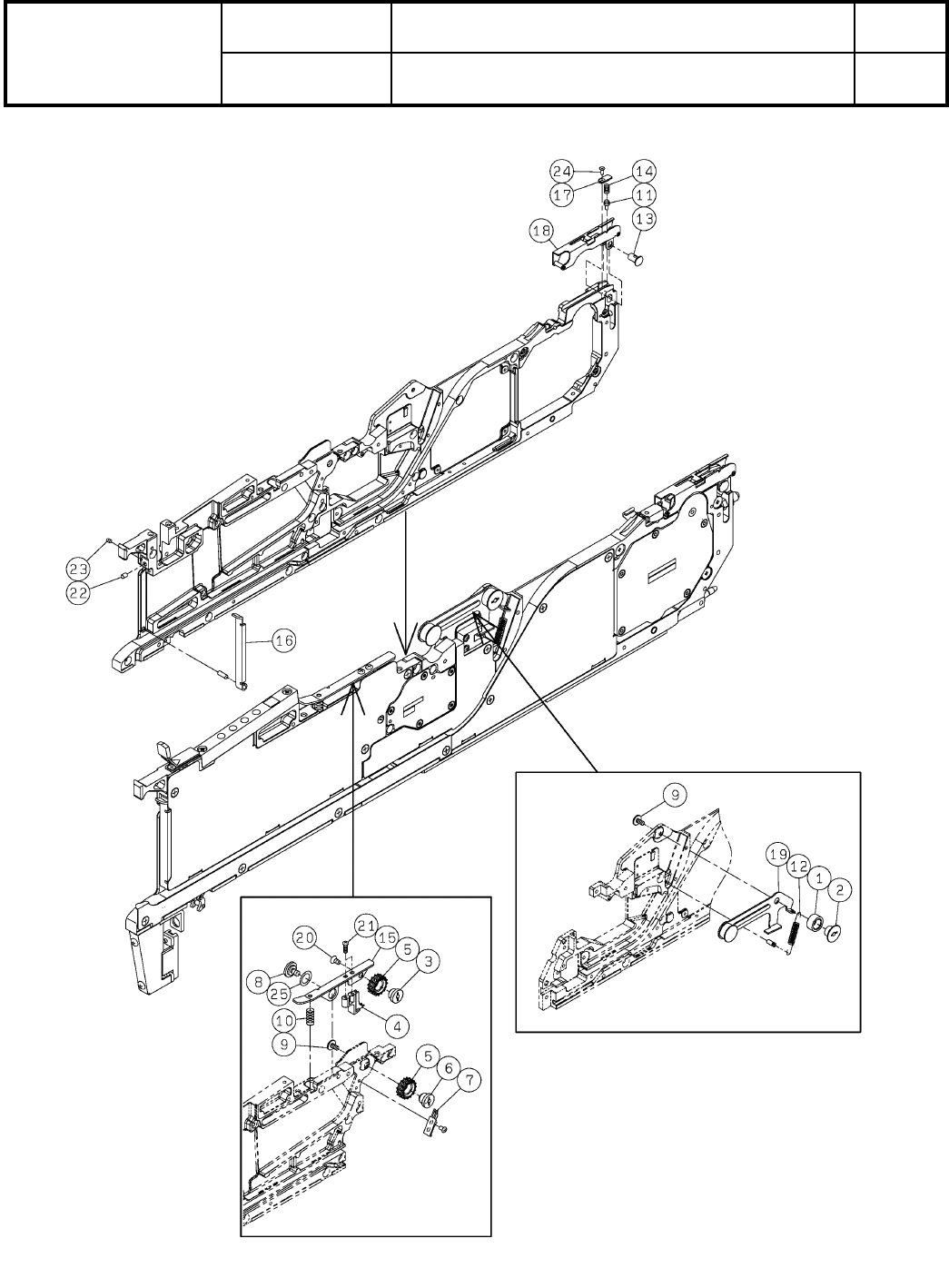 24
14
17
11
13
18
23
22
16
9
19
12
1
2
21
20
15
5
3
8
25
10
4
9
5
6
7