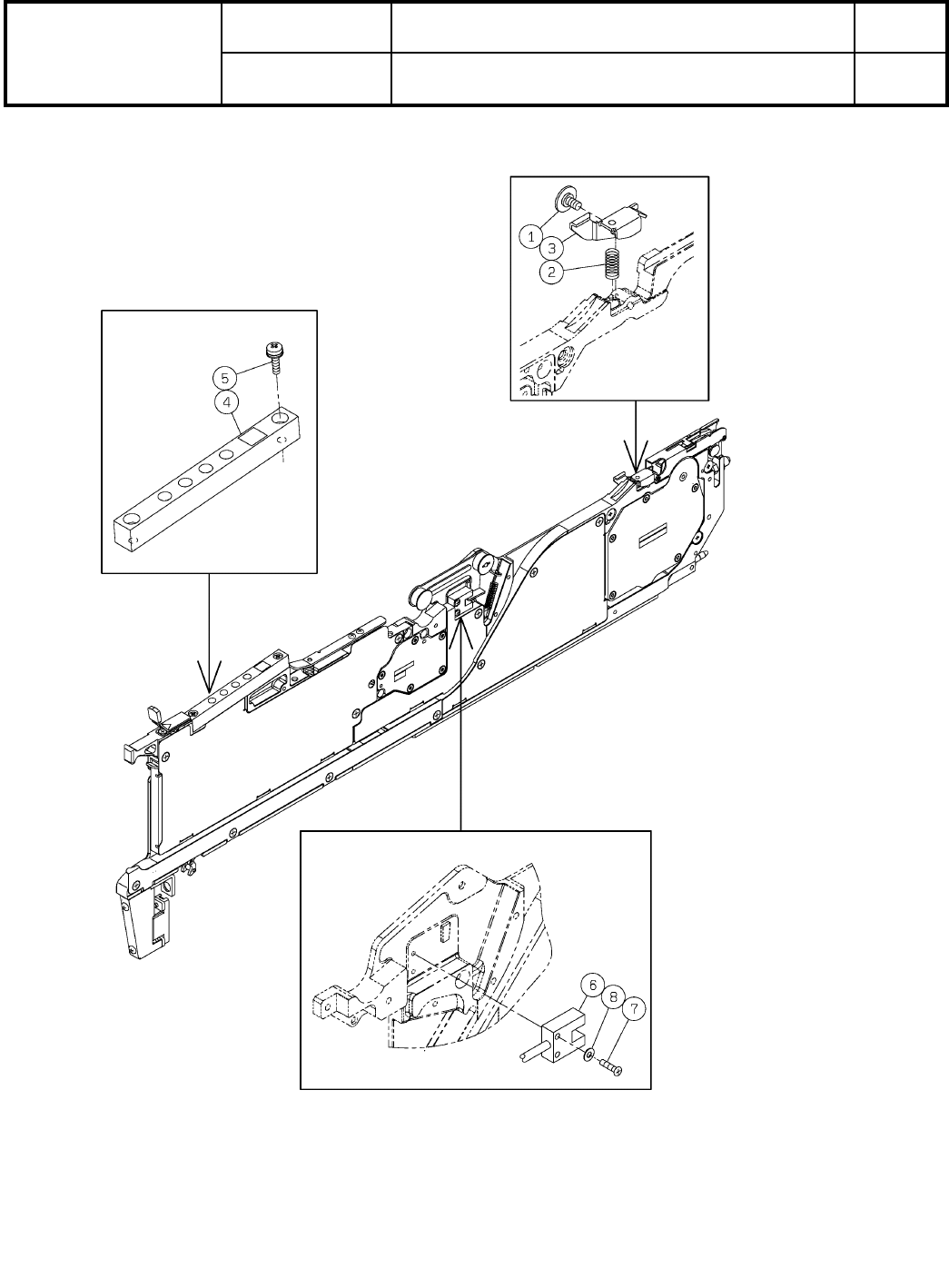 1
3
2
5
4
6
8
7