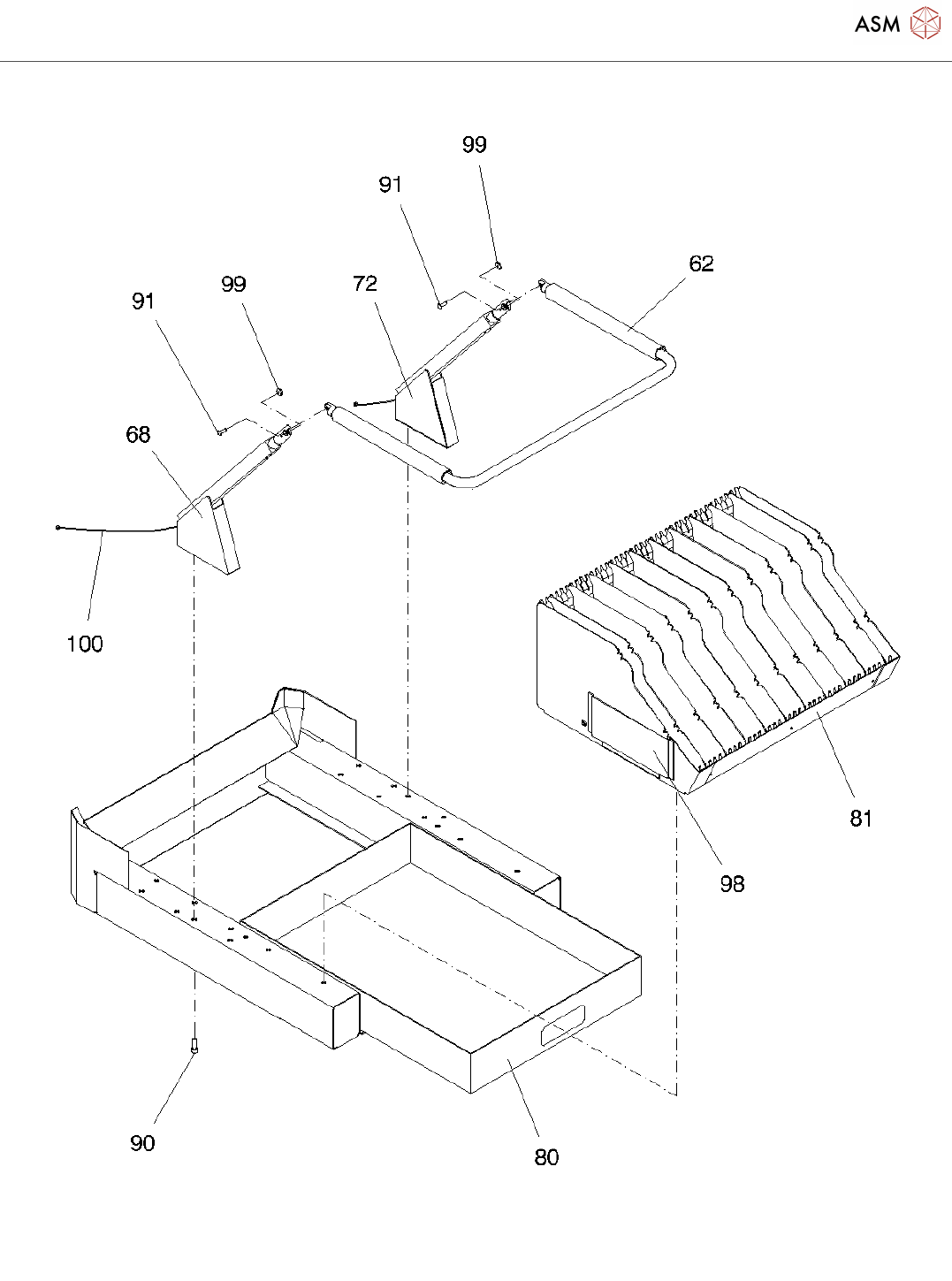 ASM

99

91

62

91

99

72

68

100

81

98

90

80