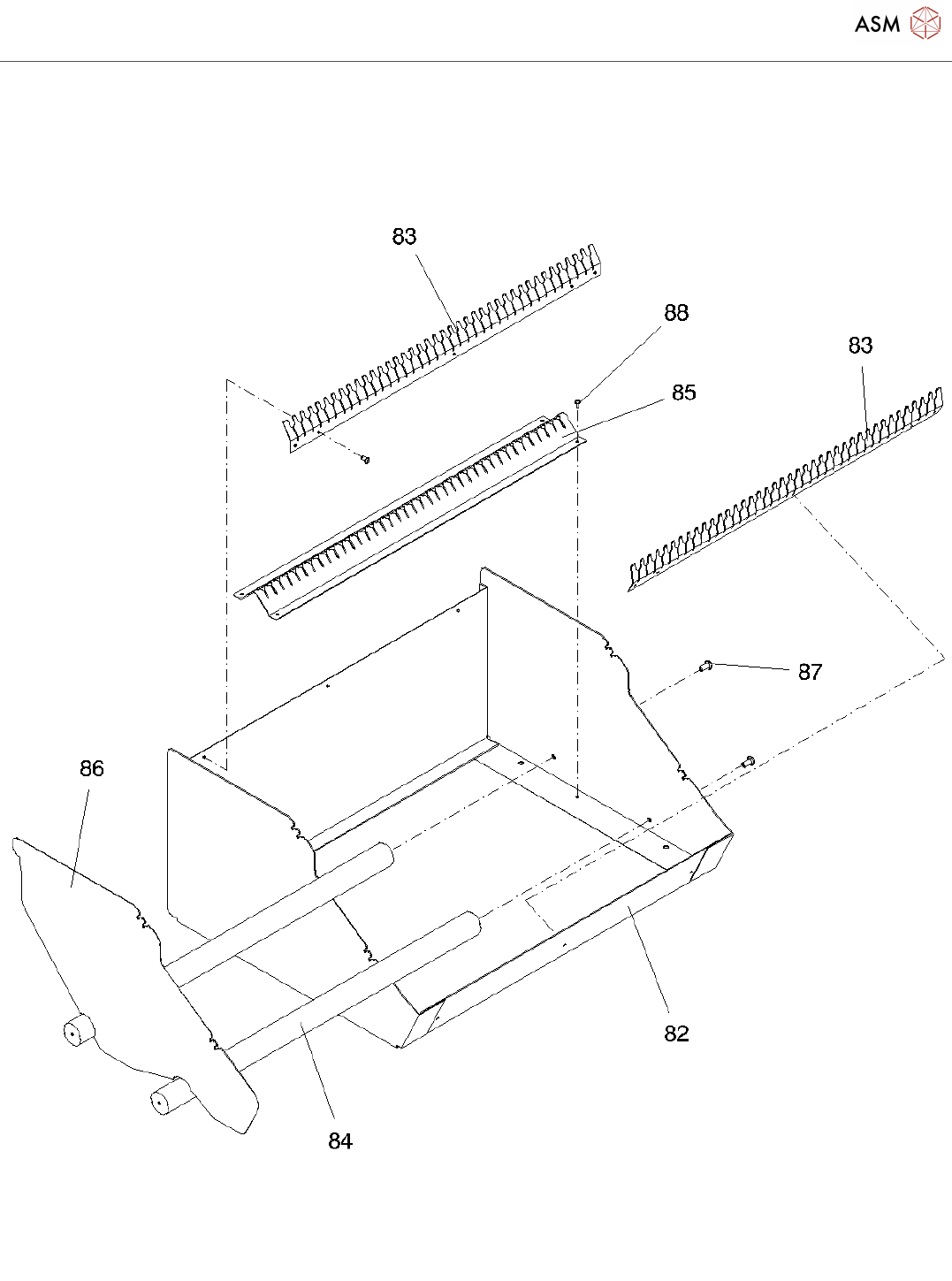 ASM

83
88
83
85
87
86
82
84