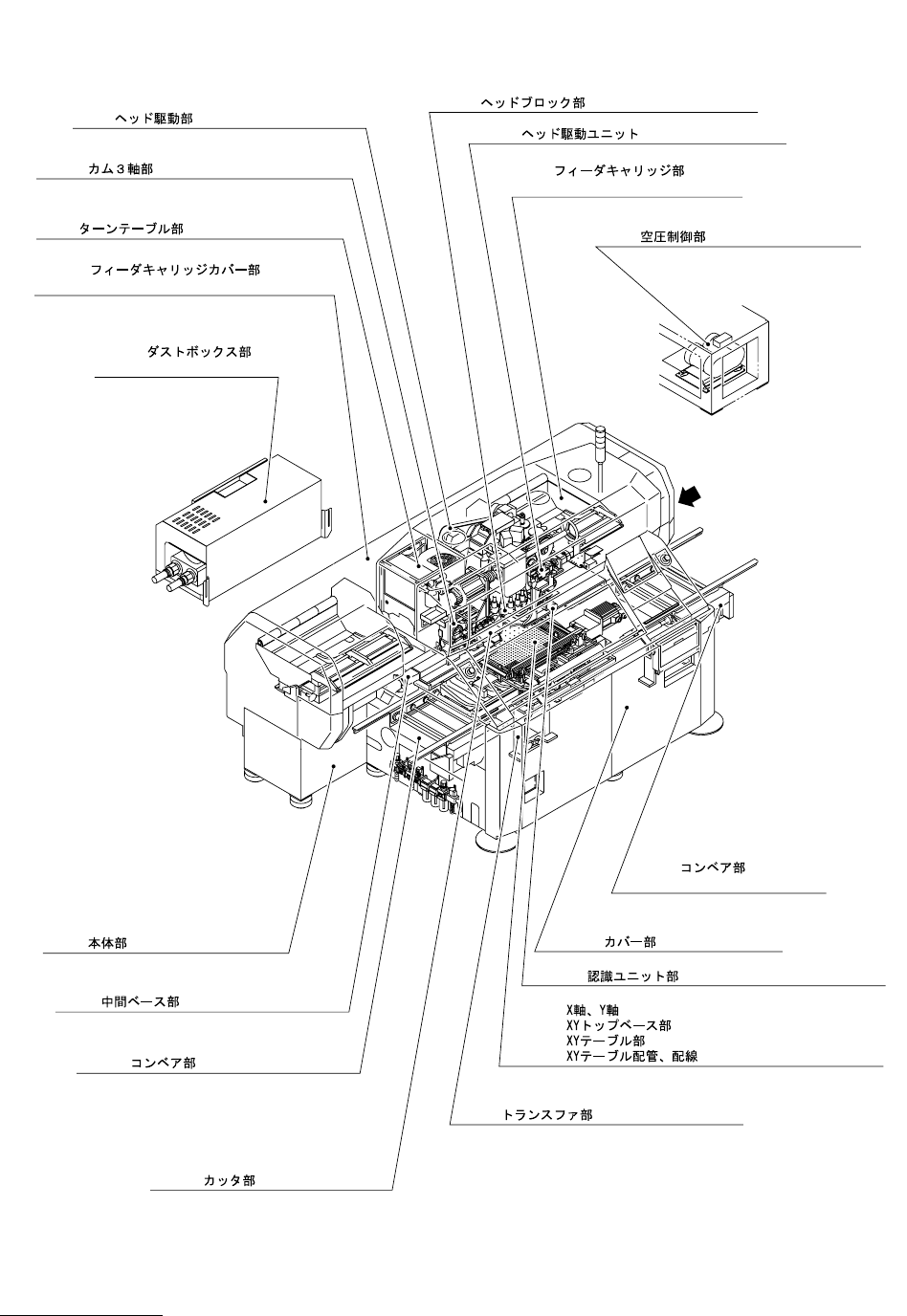 ヘッドブロック部

ヘッド駆動部

ヘッド駆動ユニット

カム３軸部

フィーダキャリッジ部

ターンテーブル部

空圧制御部

フィーダキャリッジカバー部

ダストボックス部

コンベア部

本体部

カバー部

認識ユニット部

中間ベース部

X軸、Y軸
XYトップベース部
XYテーブル部
XYテーブル配管、配線

コンベア部

トランスファ部

カッタ部