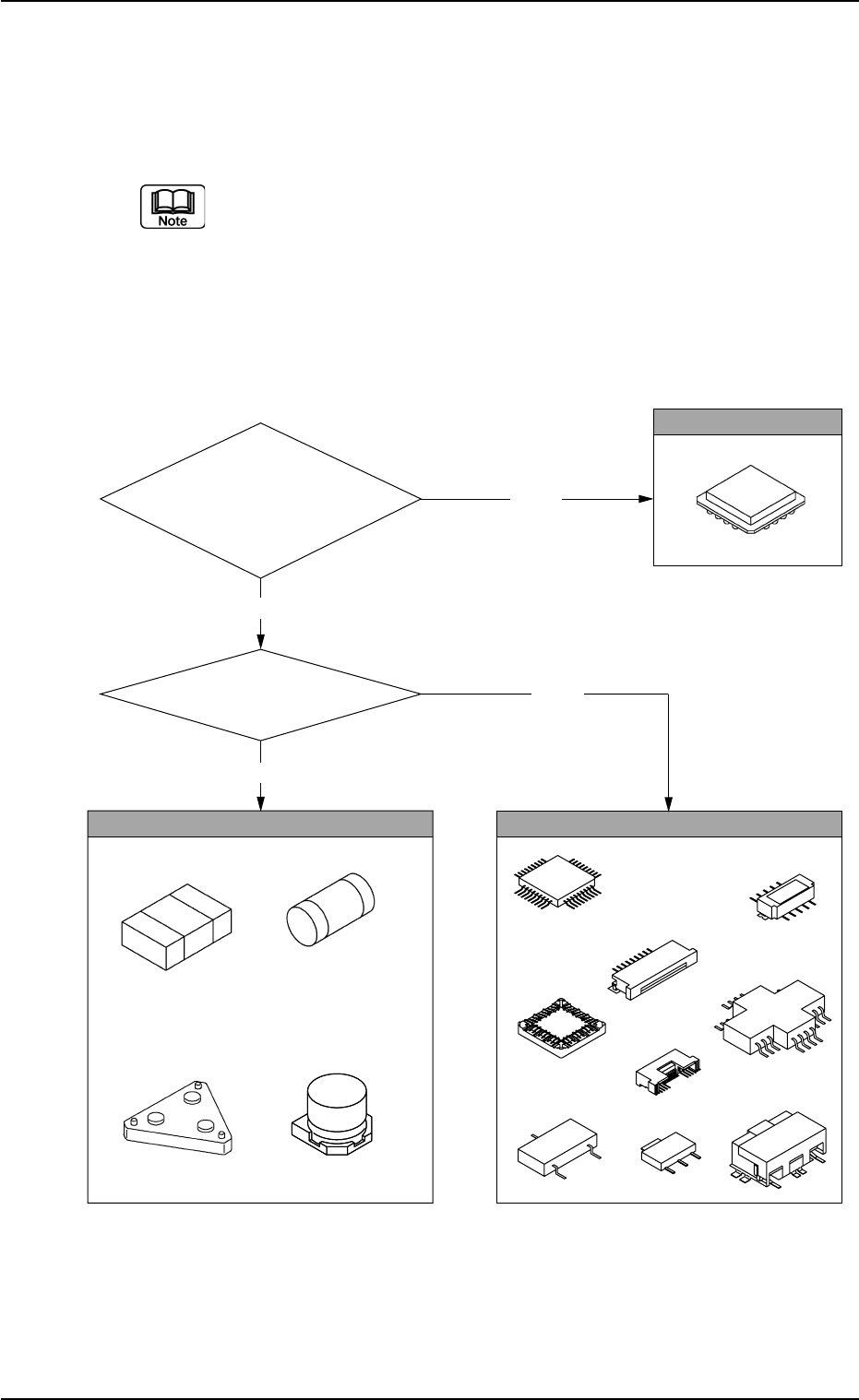 Note