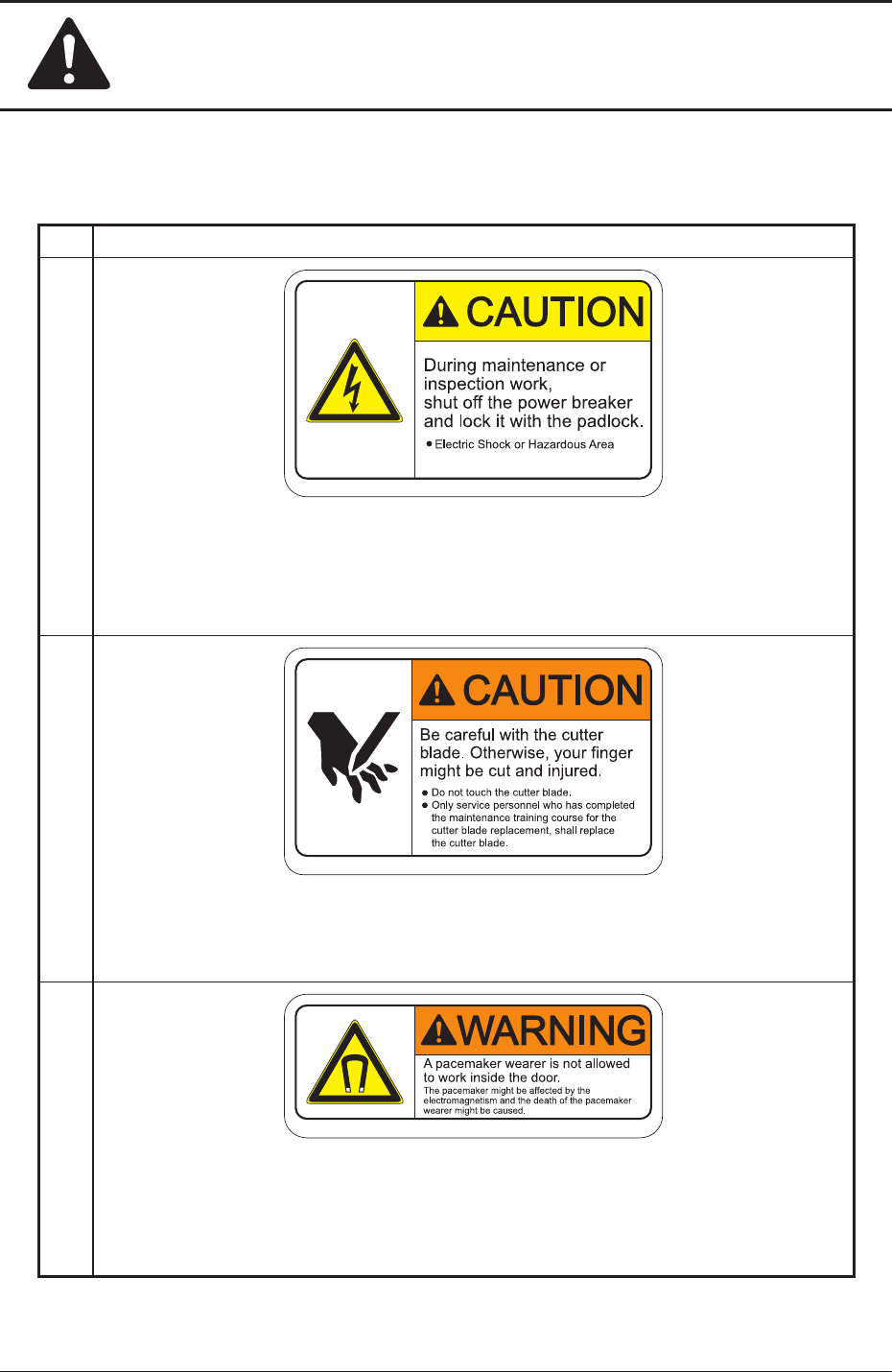 CAUTION

During maintenance or inspection work, shut off the power breaker and lock it with the padlock.

● Electric Shock or Hazardous Area

CAUTION

Be careful with the cutter blade. Otherwise, your finger might be cut and injured.

● Do not touch the cutter blade.
● Only service personnel who has completed the maintenance training course for the cutter blade replacement, shall replace the cutter blade.

WARNING

A pacemaker wearer is not allowed to work inside the door.
The pacemaker might be affected by the electromagnetism and the death of the pacemaker wearer might be caused.