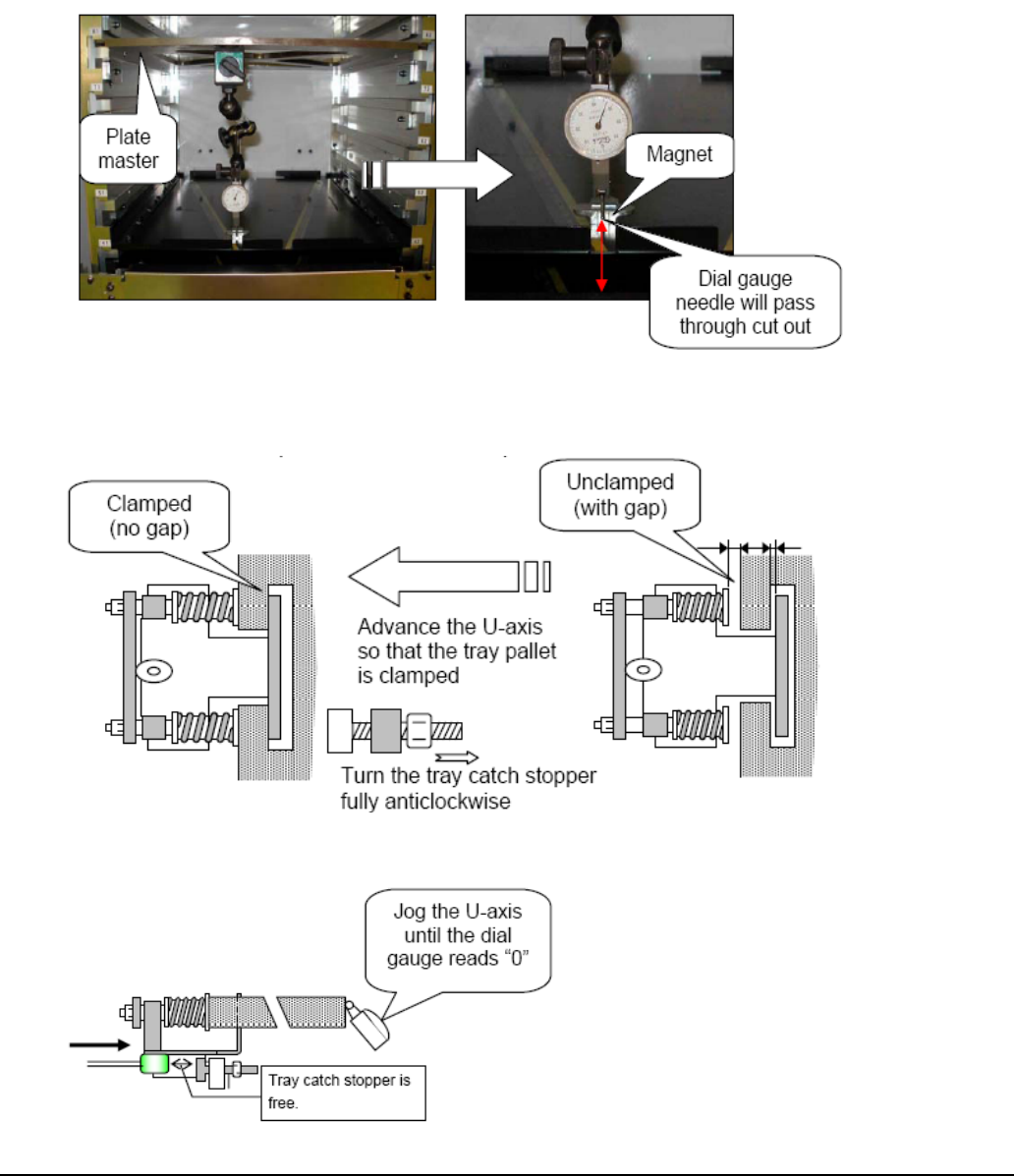 Plate master

Magnet

Dial gauge needle will pass through cut out

Clamped (no gap)

Unclamped (with gap)

Advance the U-axis so that the tray pallet is clamped

Turn the tray catch stopper fully anticlockwise

Jog the U-axis until the dial gauge reads "0"

Tray catch stopper is free.