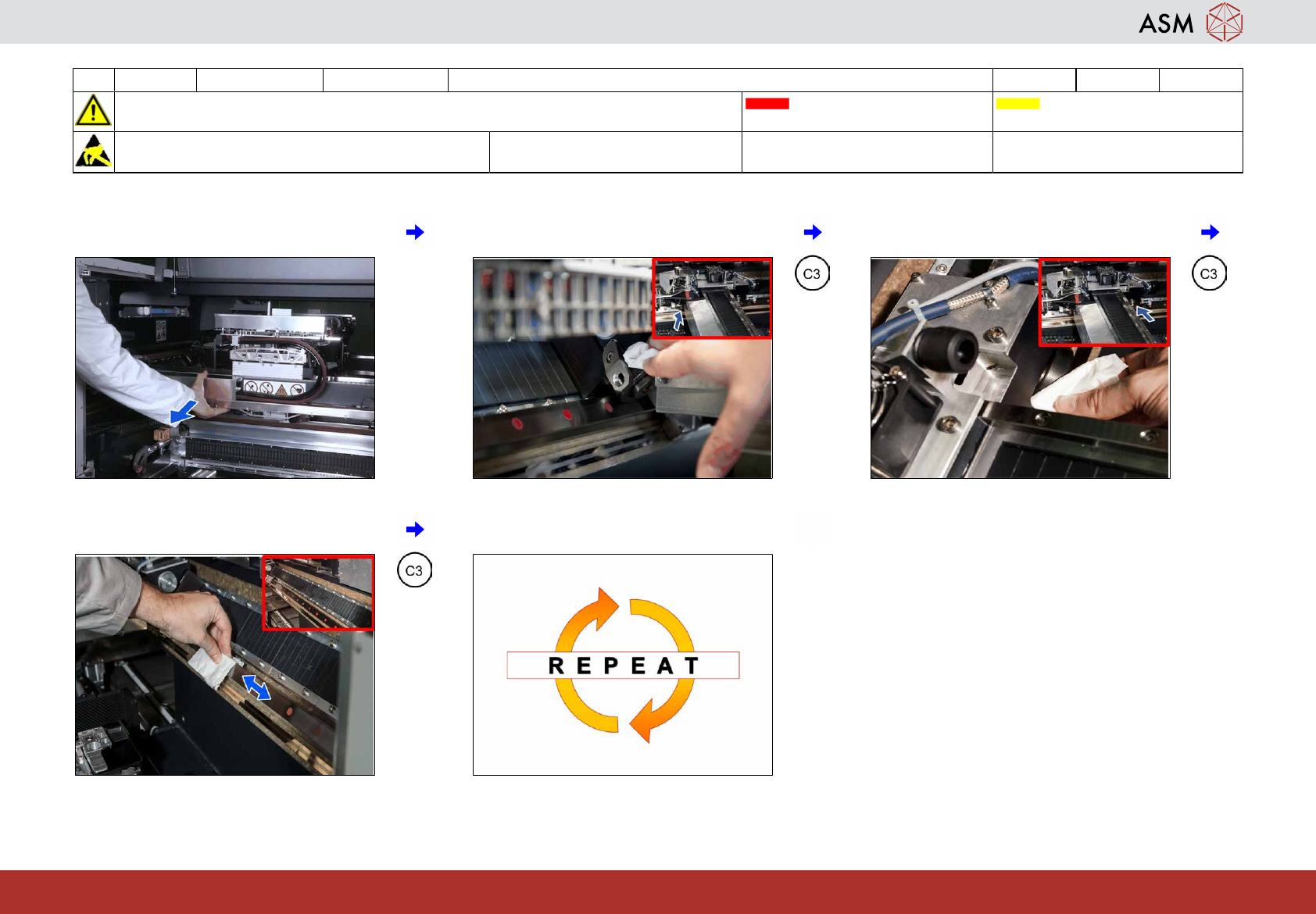 ASM

C3

C3

C3

REPEAT