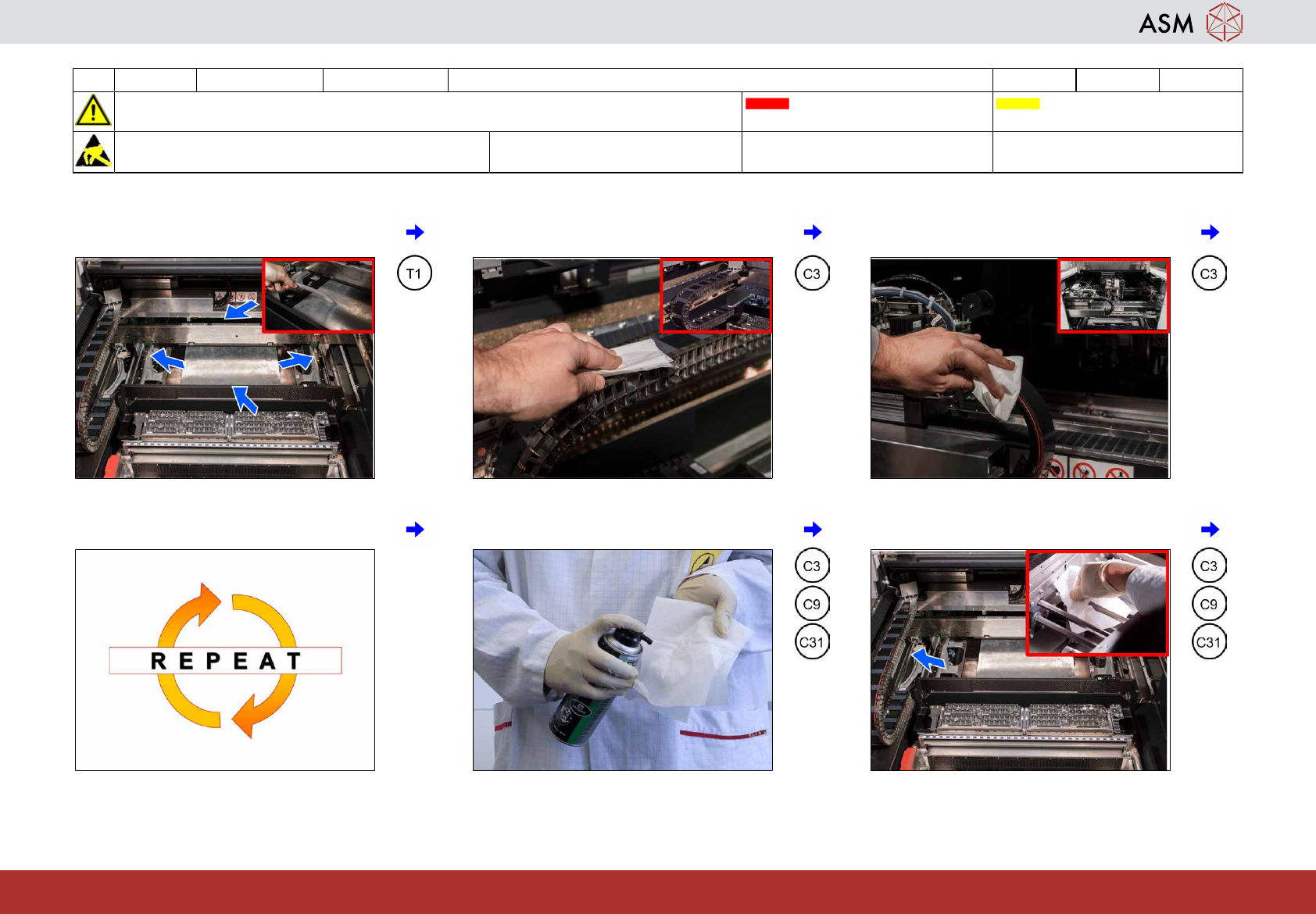 ASM

T1

C3

C3

REPEAT

C3
C9
C31

C3
C9
C31