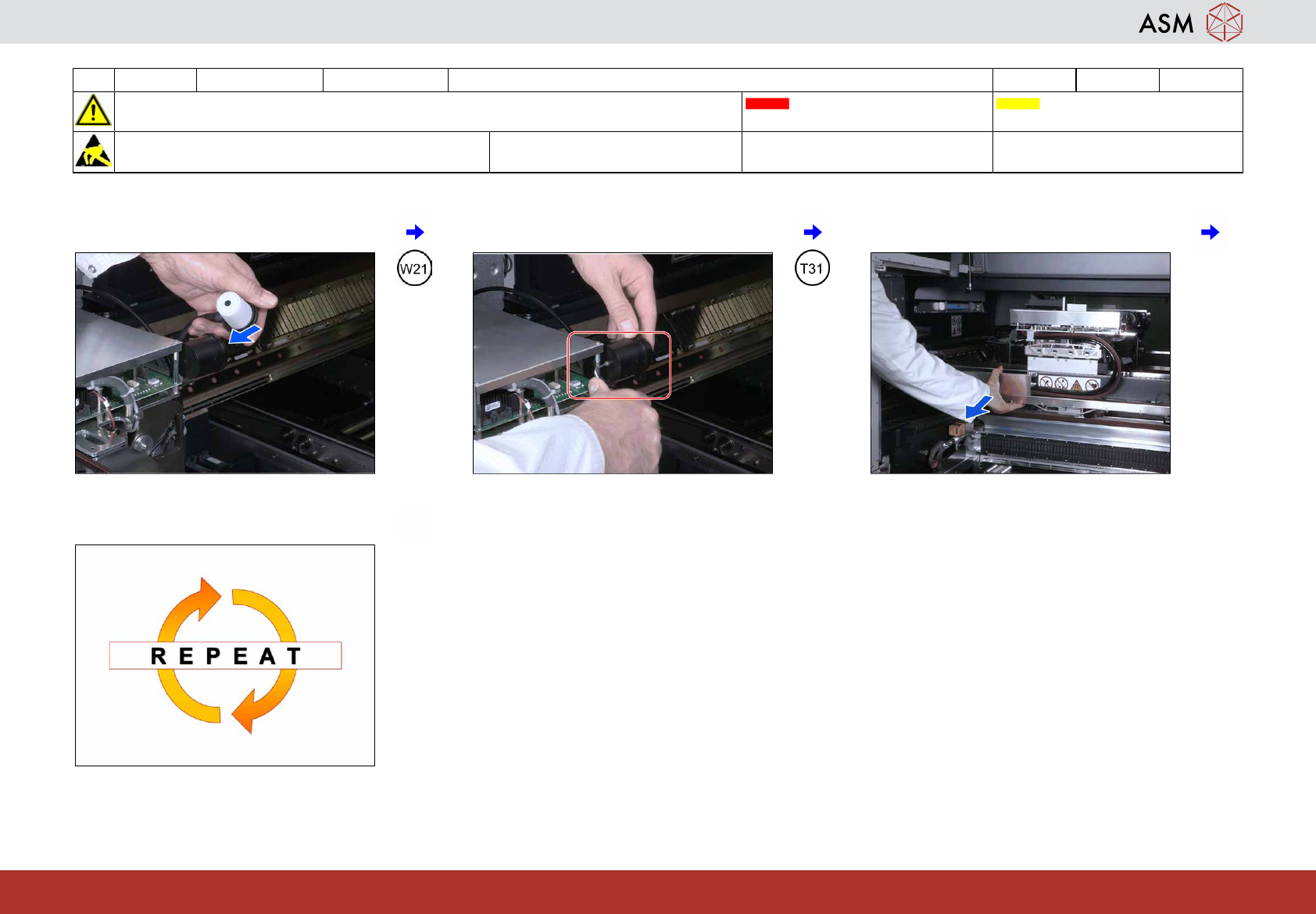 ASM

W21

T31

REPEAT