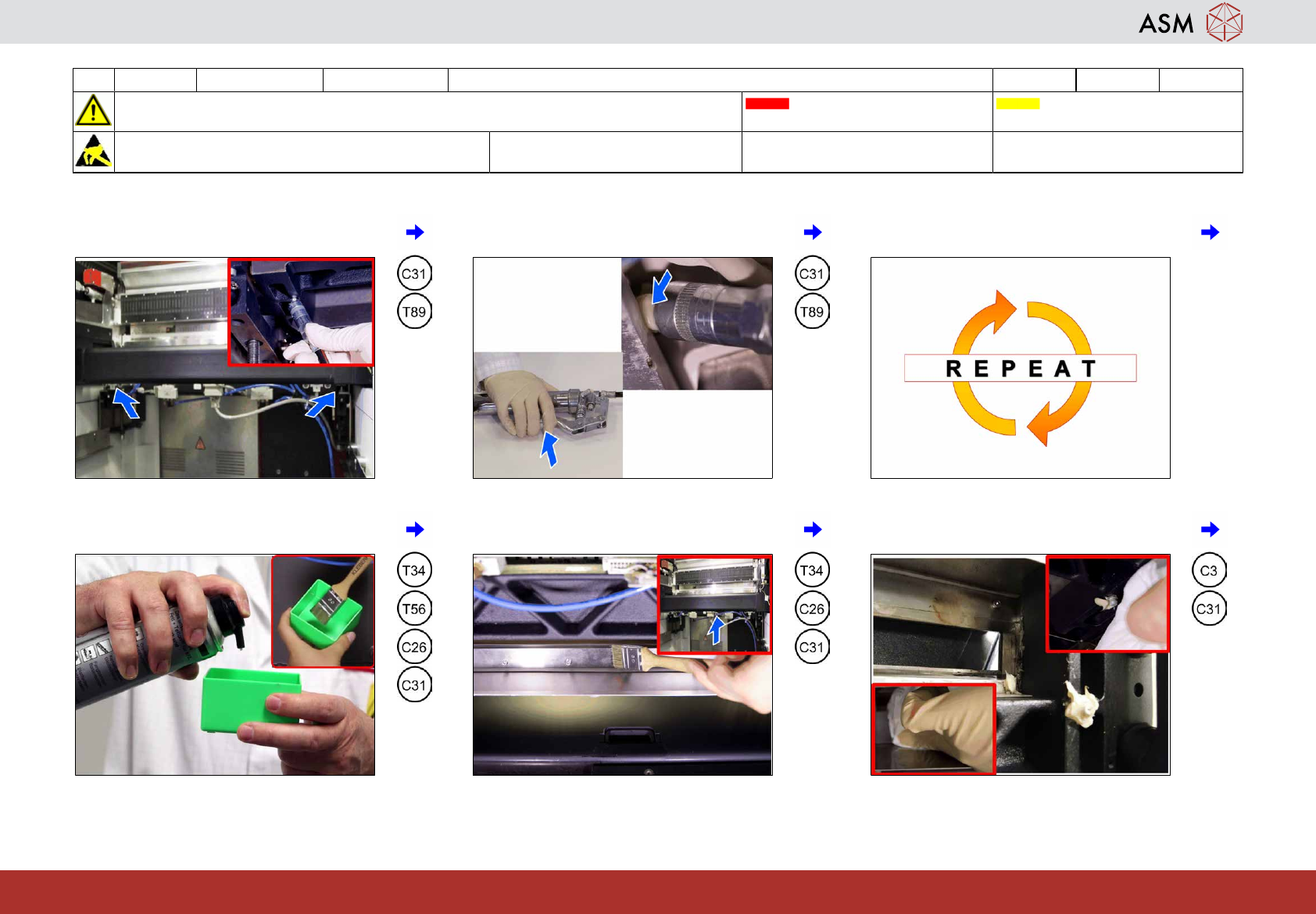 ASM

C31
T89

C31
T89

REPEAT

T34
T56
C26
C31

T34
C26
C31

C3
C31