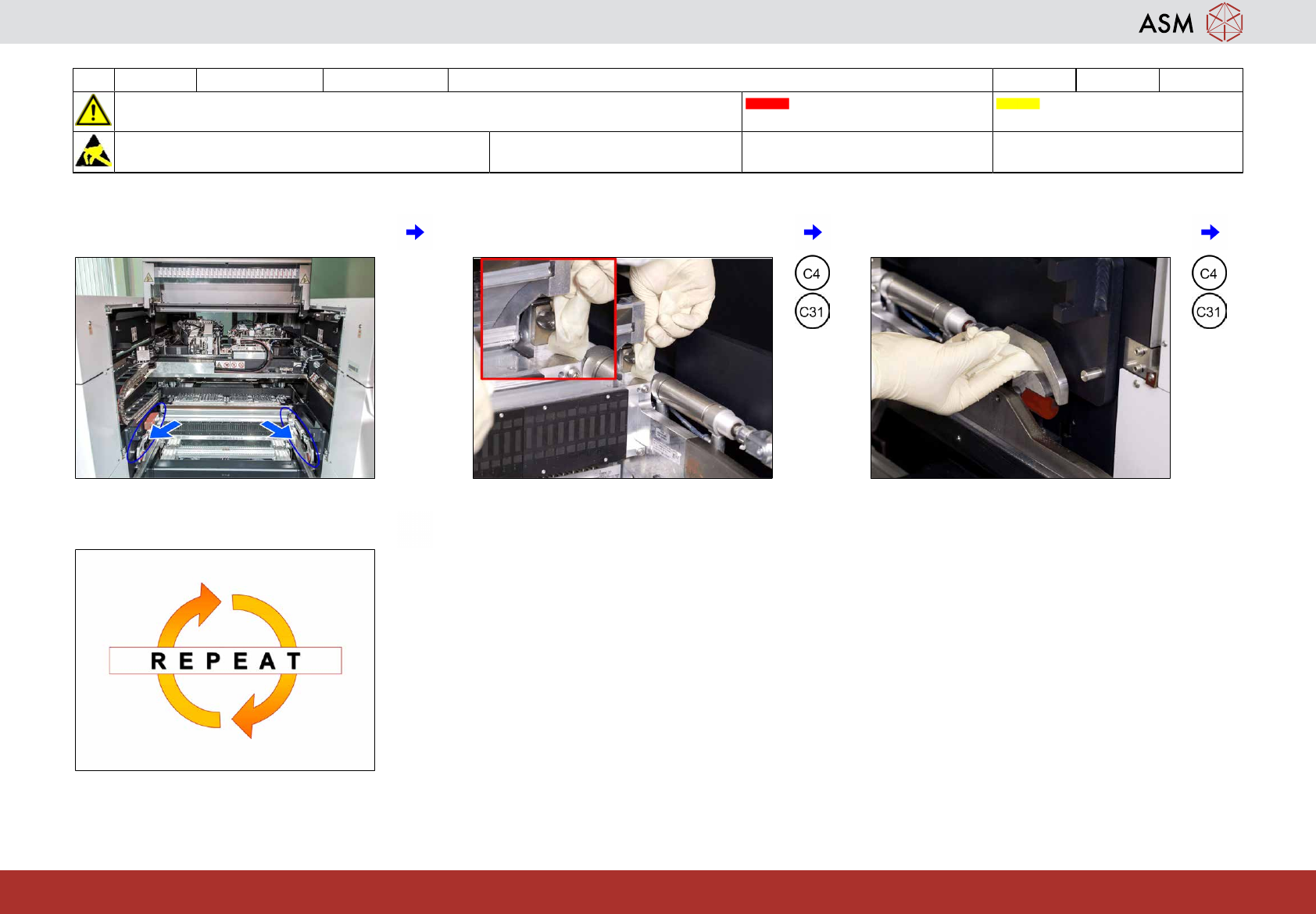 ASM

C4
C31

C4
C31

REPEAT