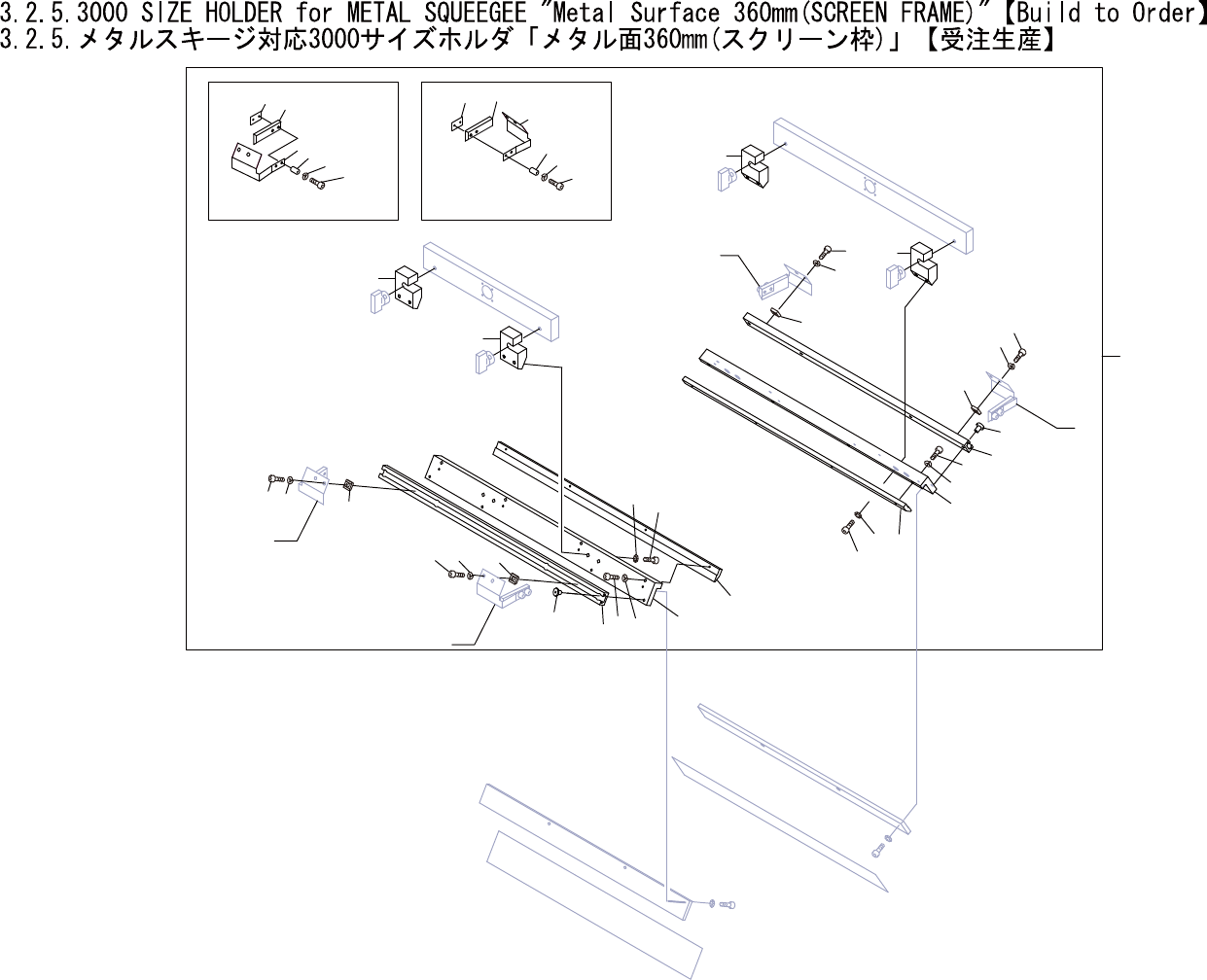 3.2.5.3000 SIZE HOLDER for METAL SQUEEGEE "Metal Surface 360mm(SCREEN FRAME)"【Build to Order】
3.2.5.メタルスキージ対応3000サイズホルダ「メタル面360mm(スクリーン枠)」【受注生産】