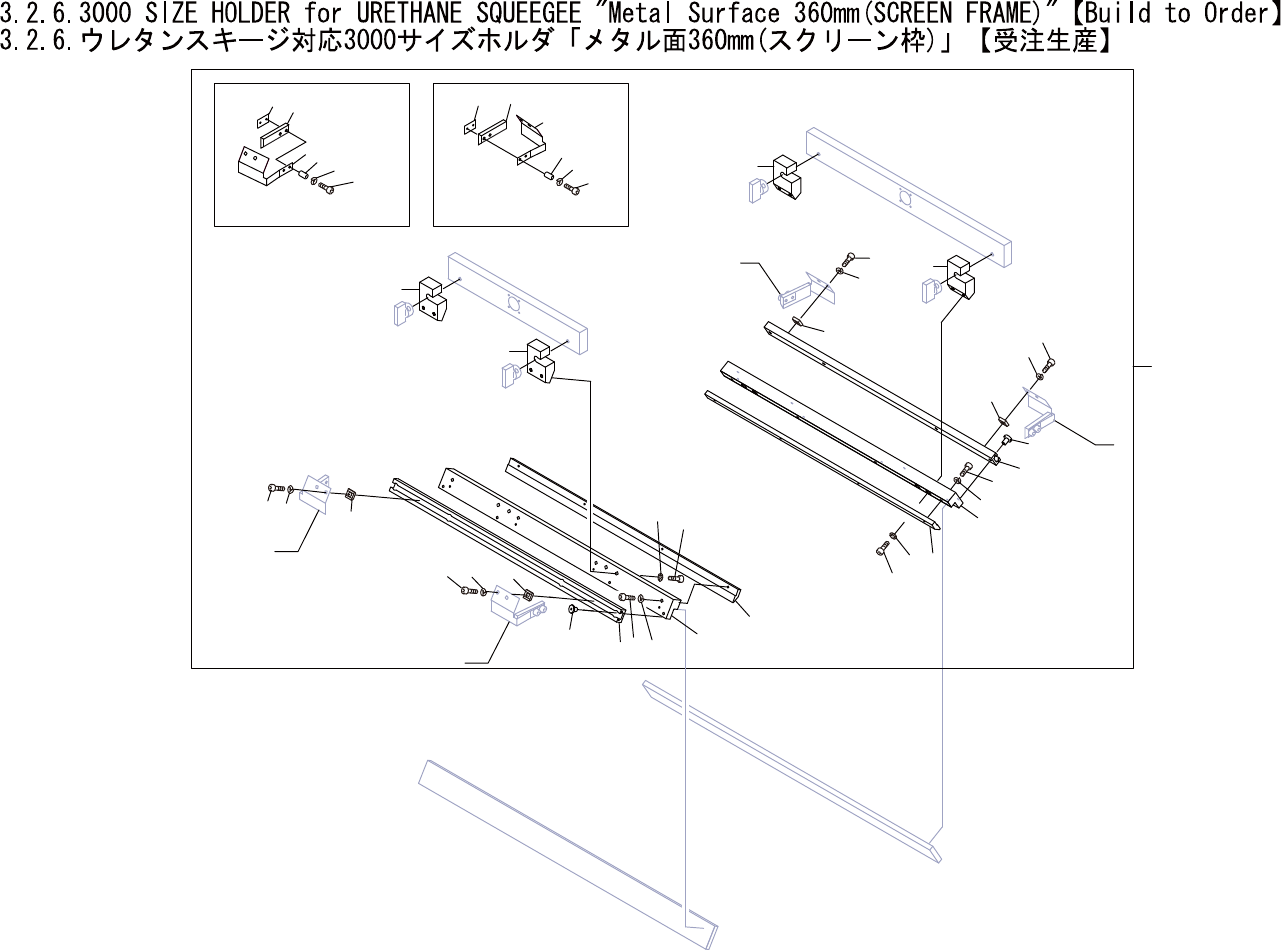 3.2.6.3000 SIZE HOLDER for URETHANE SQUEEGEE "Metal Surface 360mm(SCREEN FRAME)"【Build to Order】
3.2.6.ウレタンスキージ対応3000サイズホルダ「メタル面360mm(スクリーン枠)」【受注生産】