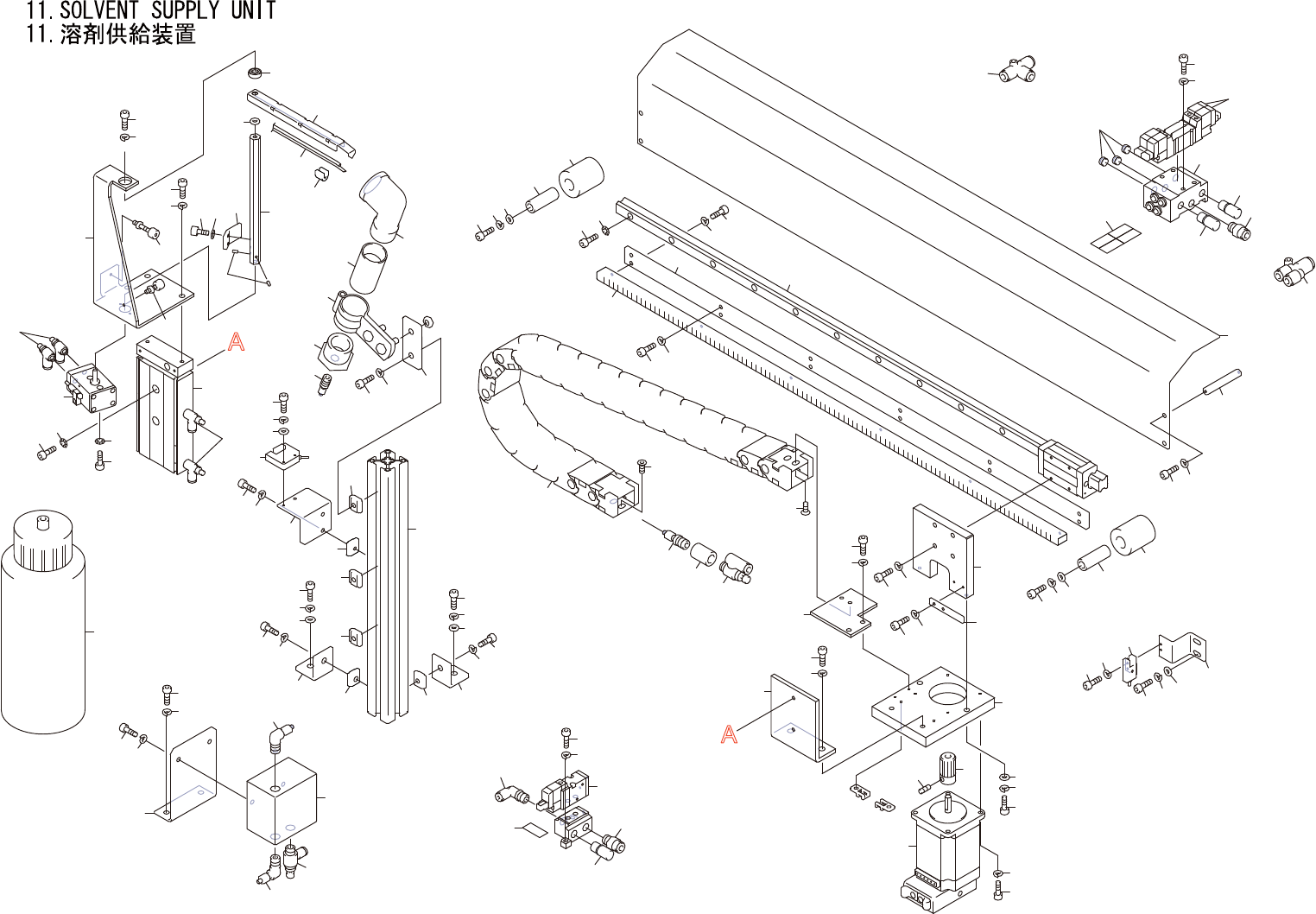 11. SOLVENT SUPPLY UNIT
11. 溶剤供給装置

A

A