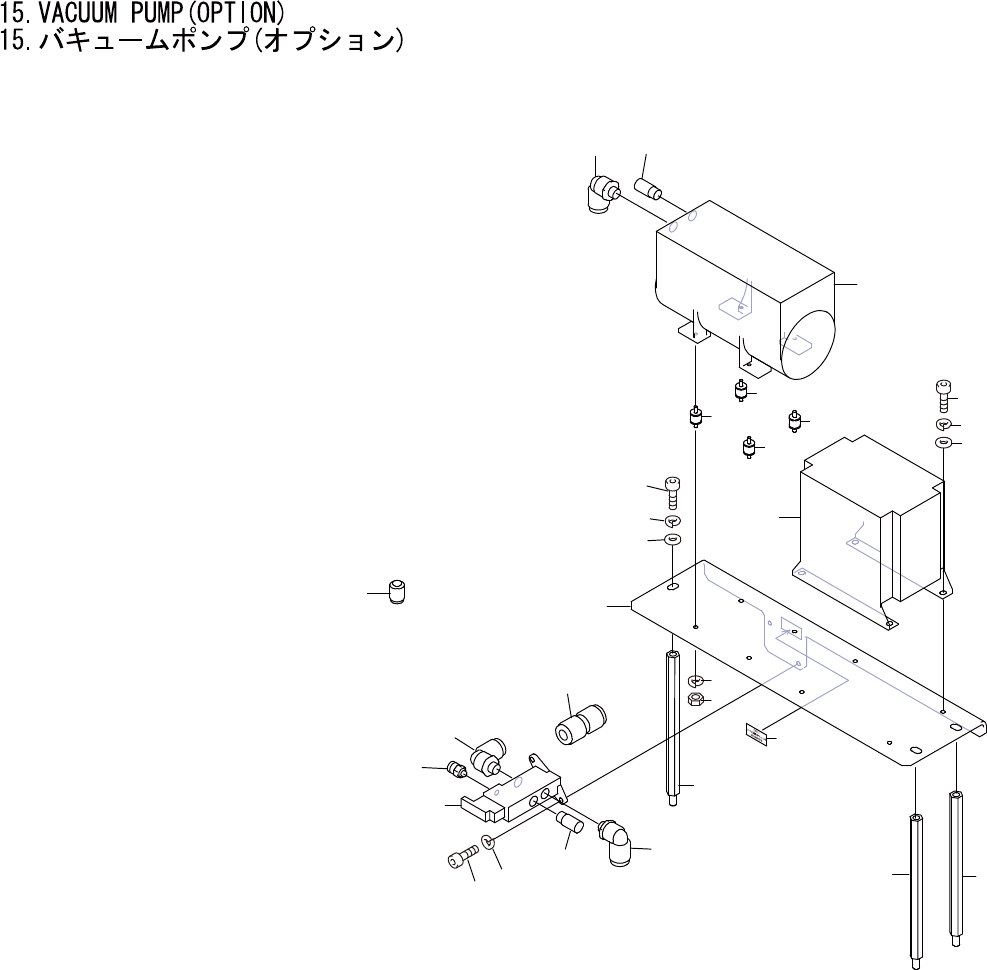 15. VACUUM PUMP(OPTION)
15. バキュームポンプ(オプション)