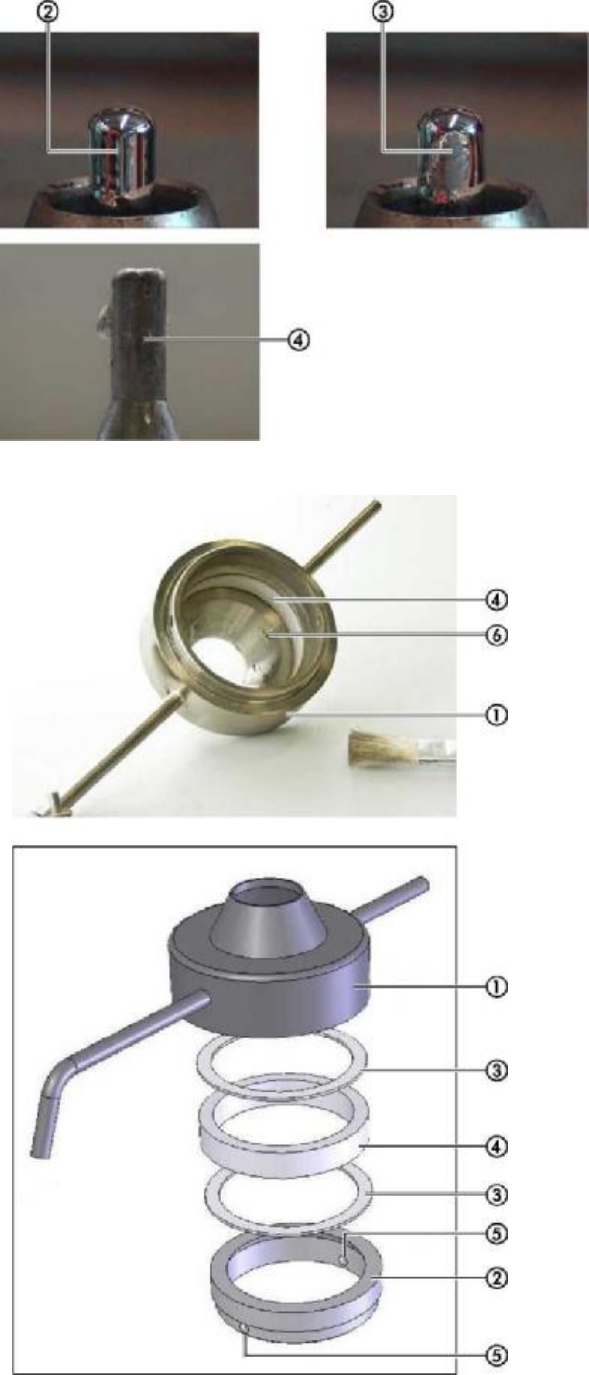 ②
③
④
④
⑥
①
①
③
④
③
⑤
②
⑤