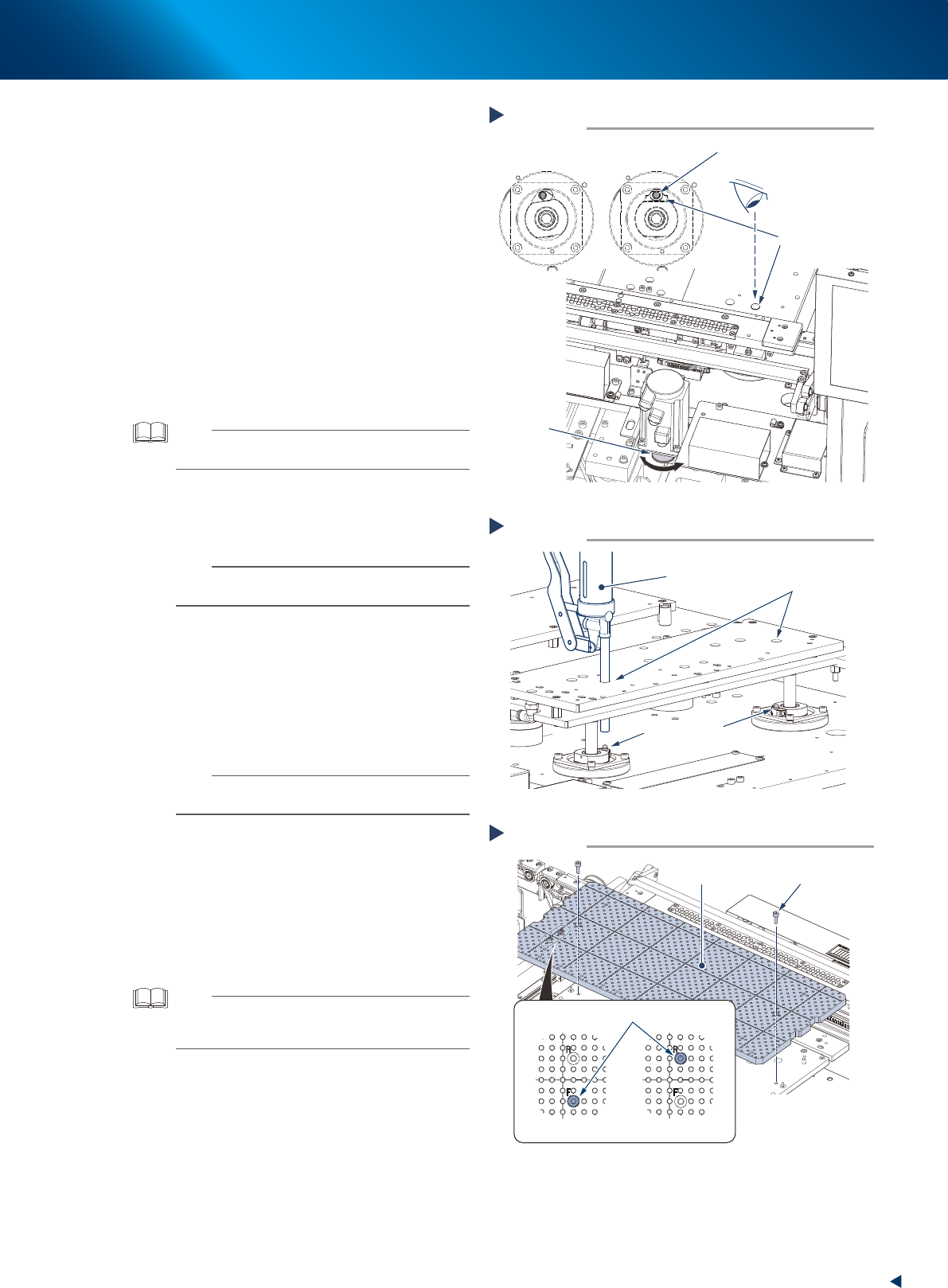 R

F

R

F