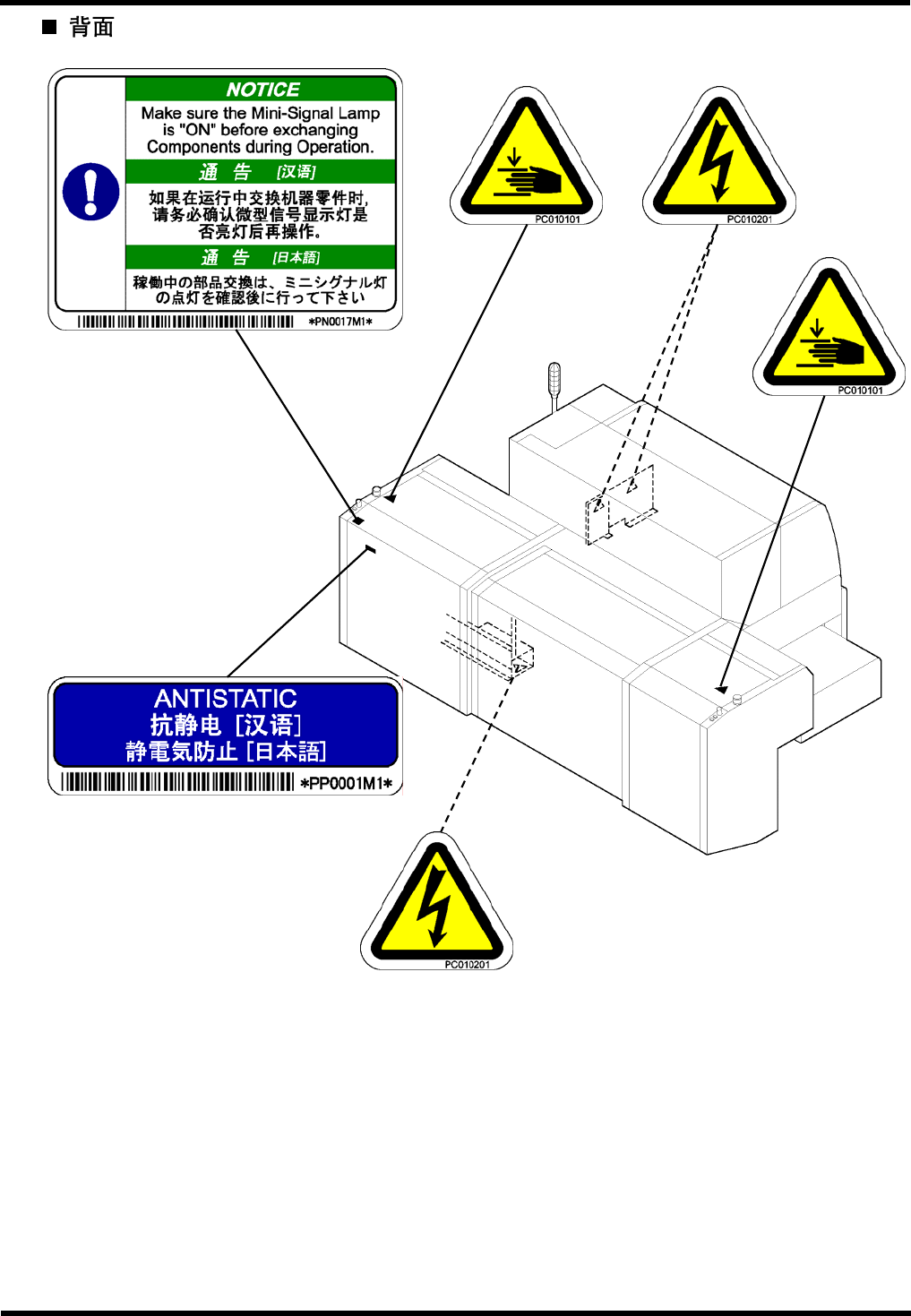 ■ 背面

NOTICE
Make sure the Mini-Signal Lamp is "ON" before exchanging Components during Operation.
通 告 [汉语]
如果在运行中交换机器零件时, 请务必确认微型信号显示灯是否亮灯后再操作。
通 告 [日本語]
稼働中の部品交換は、ミニシグナル灯の点灯を確認後に行って下さい
*PN0017M1*

PC010101

PC010201

PC010101

ANTISTATIC
抗静电 [汉语]
静電気防止 [日本語]
*PP0001M1*

PC010201