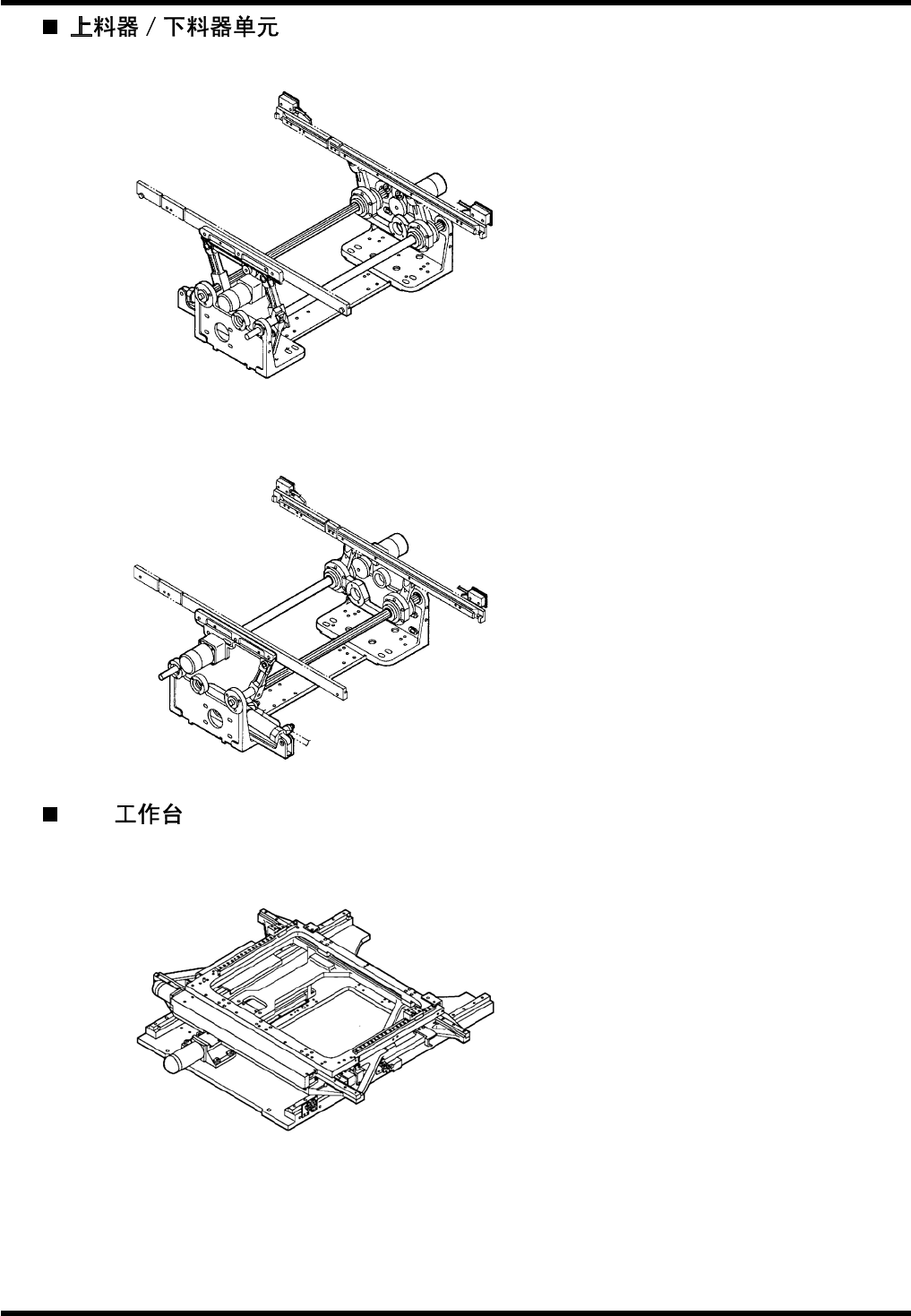 ■ 上料器 / 下料器单元

■ 工作台