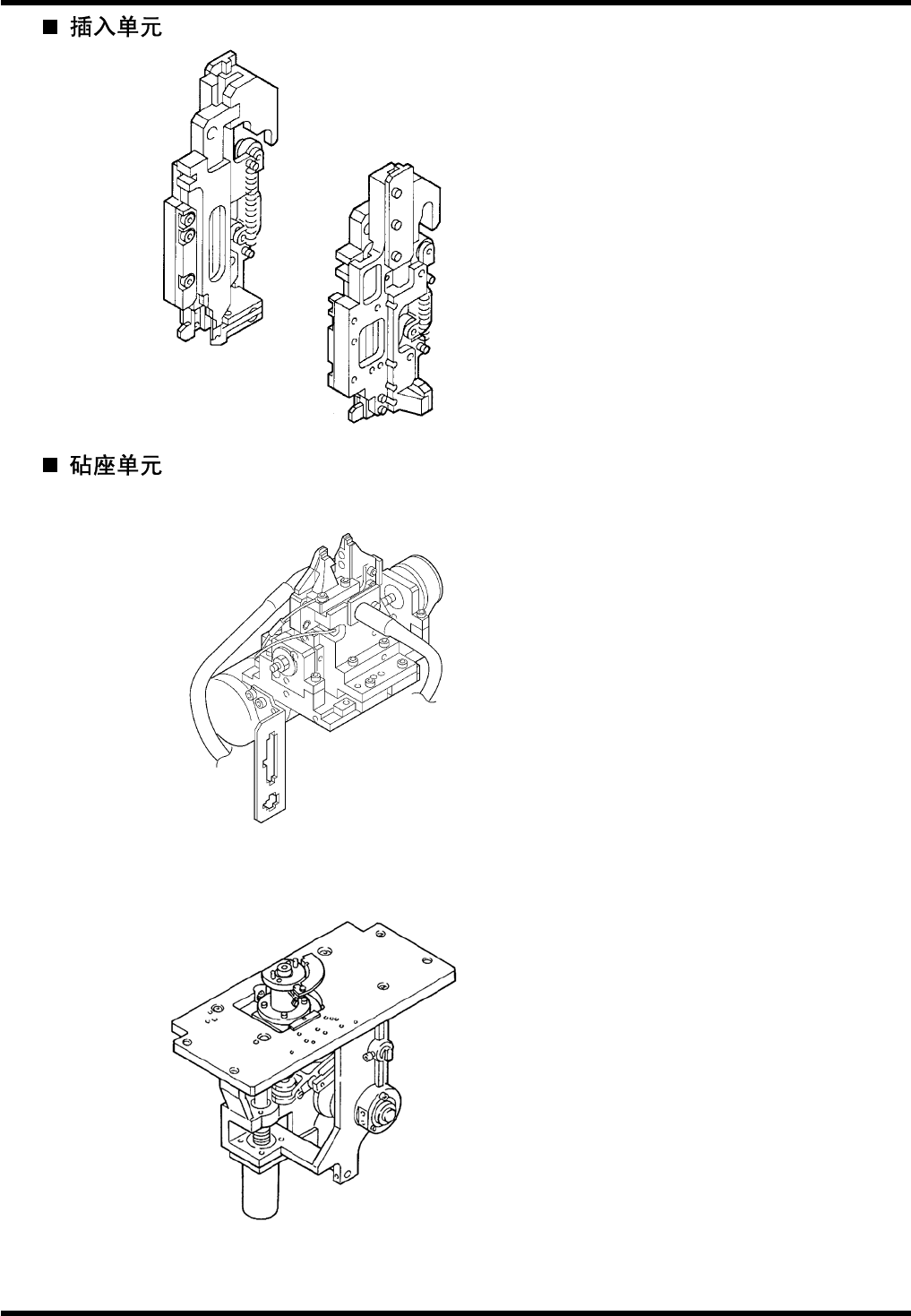 ■ 插入单元

■ 砧座单元