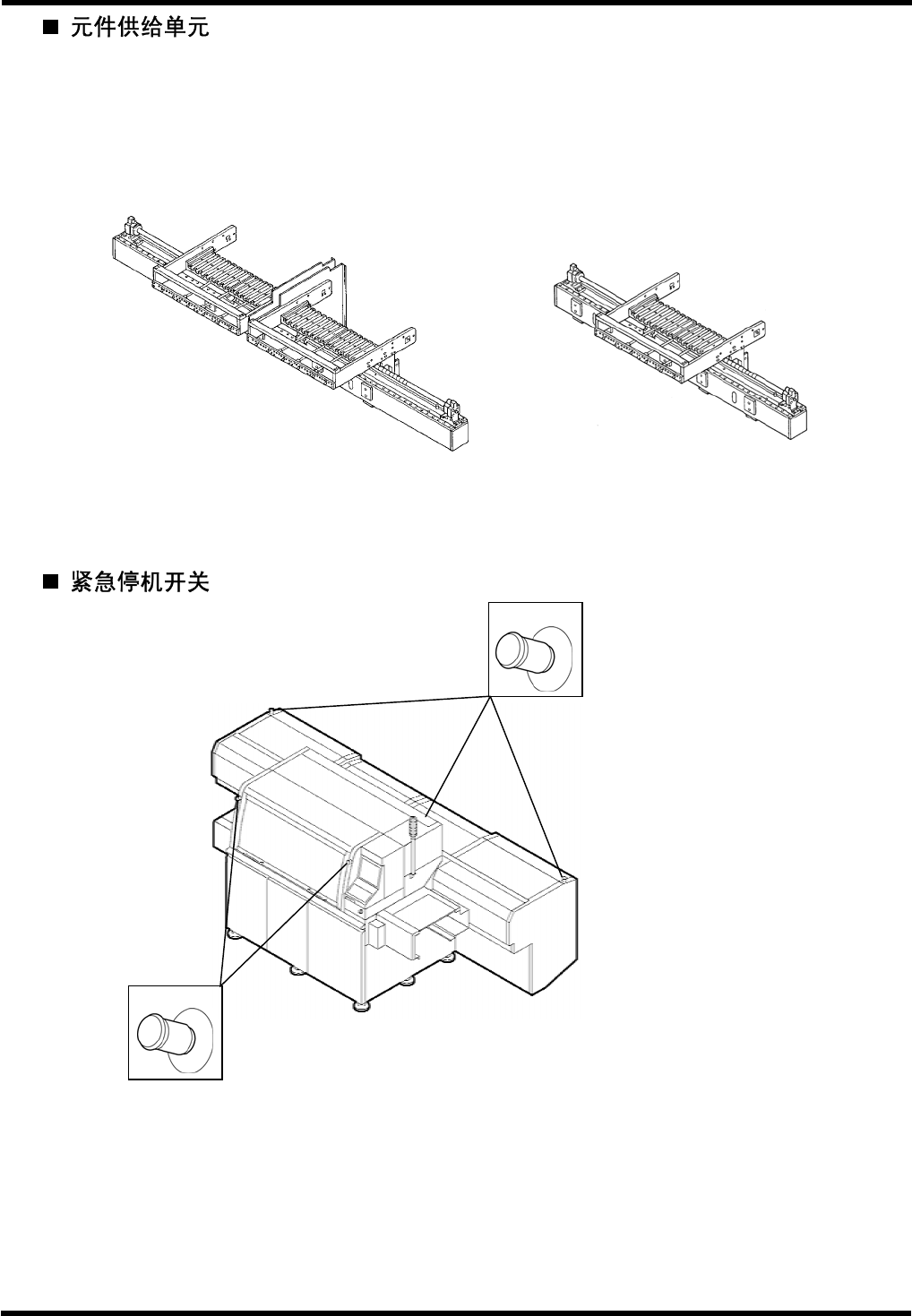 ■ 元件供给单元

■ 紧急停机开关