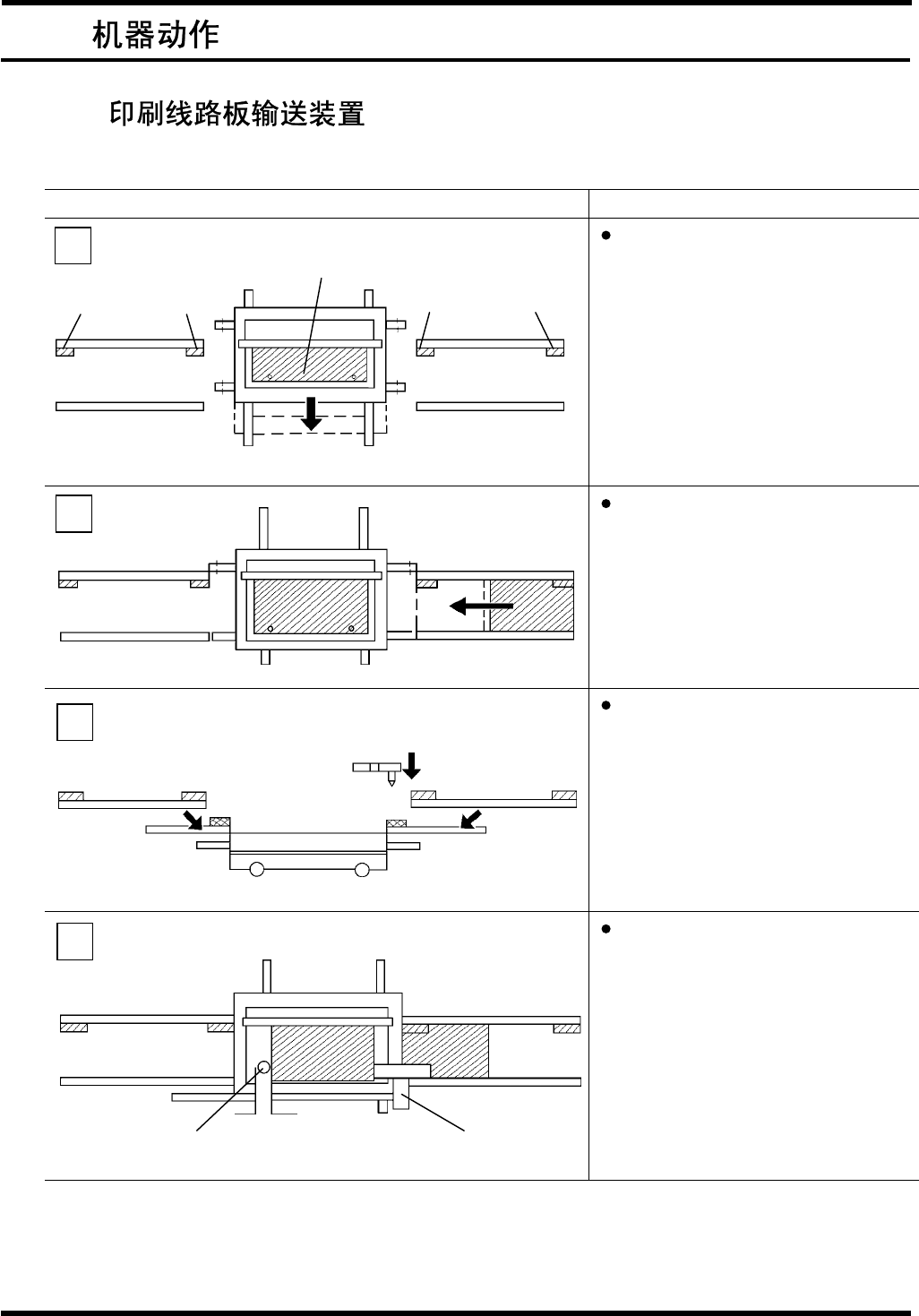 机器动作

印刷线路板输送装置