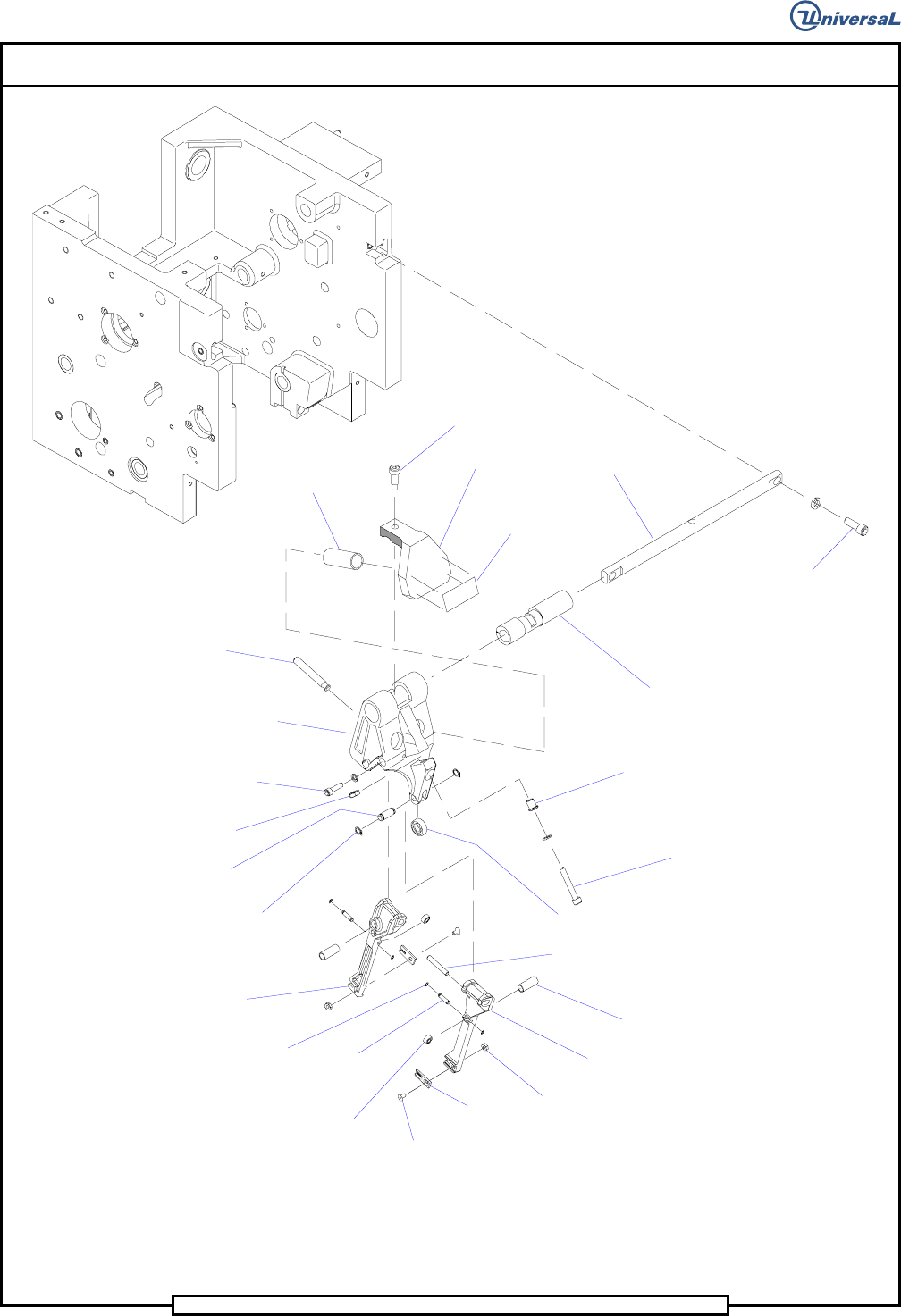 UniversaL