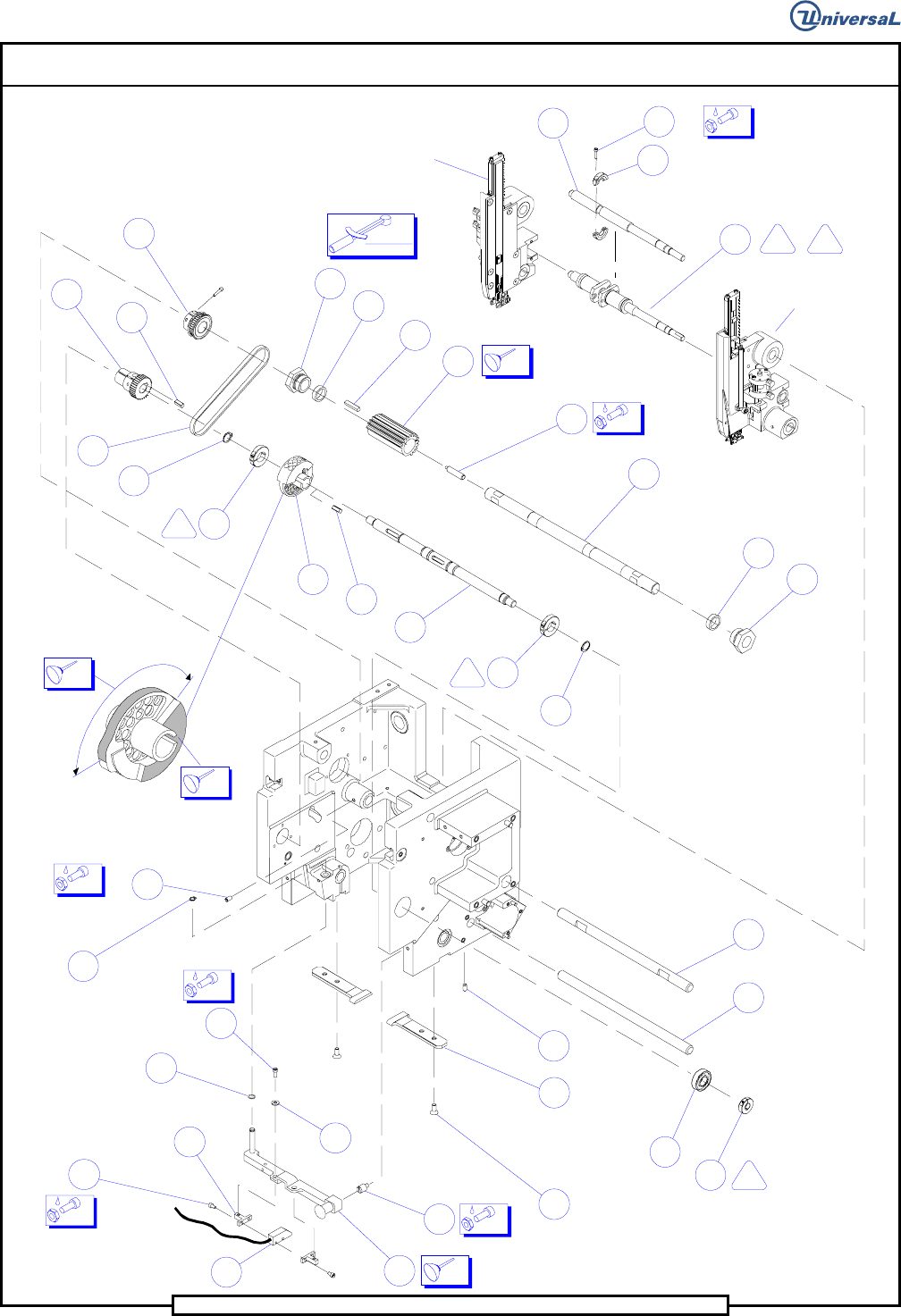 UniversaL