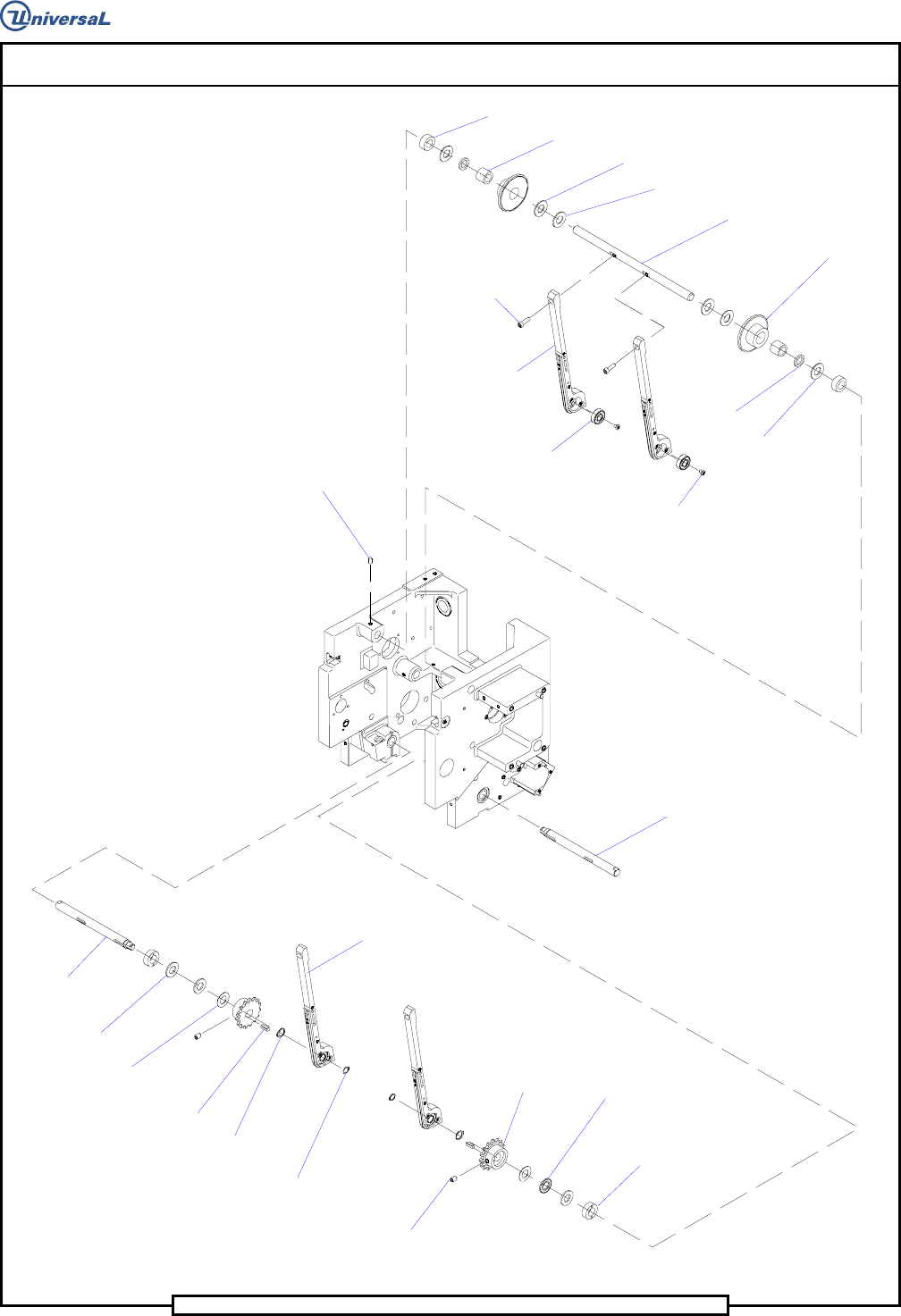 UniversaL