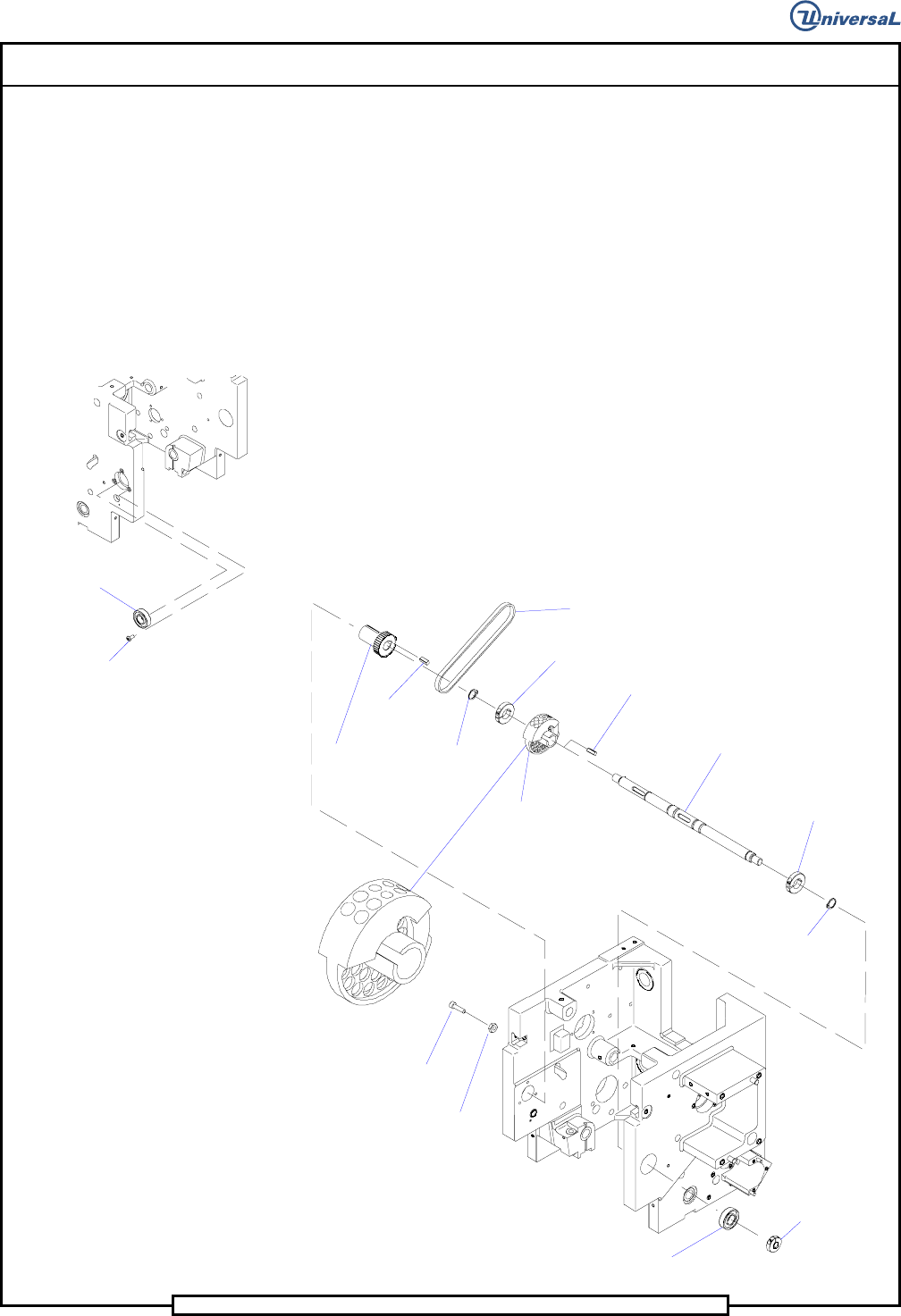 UniversaL