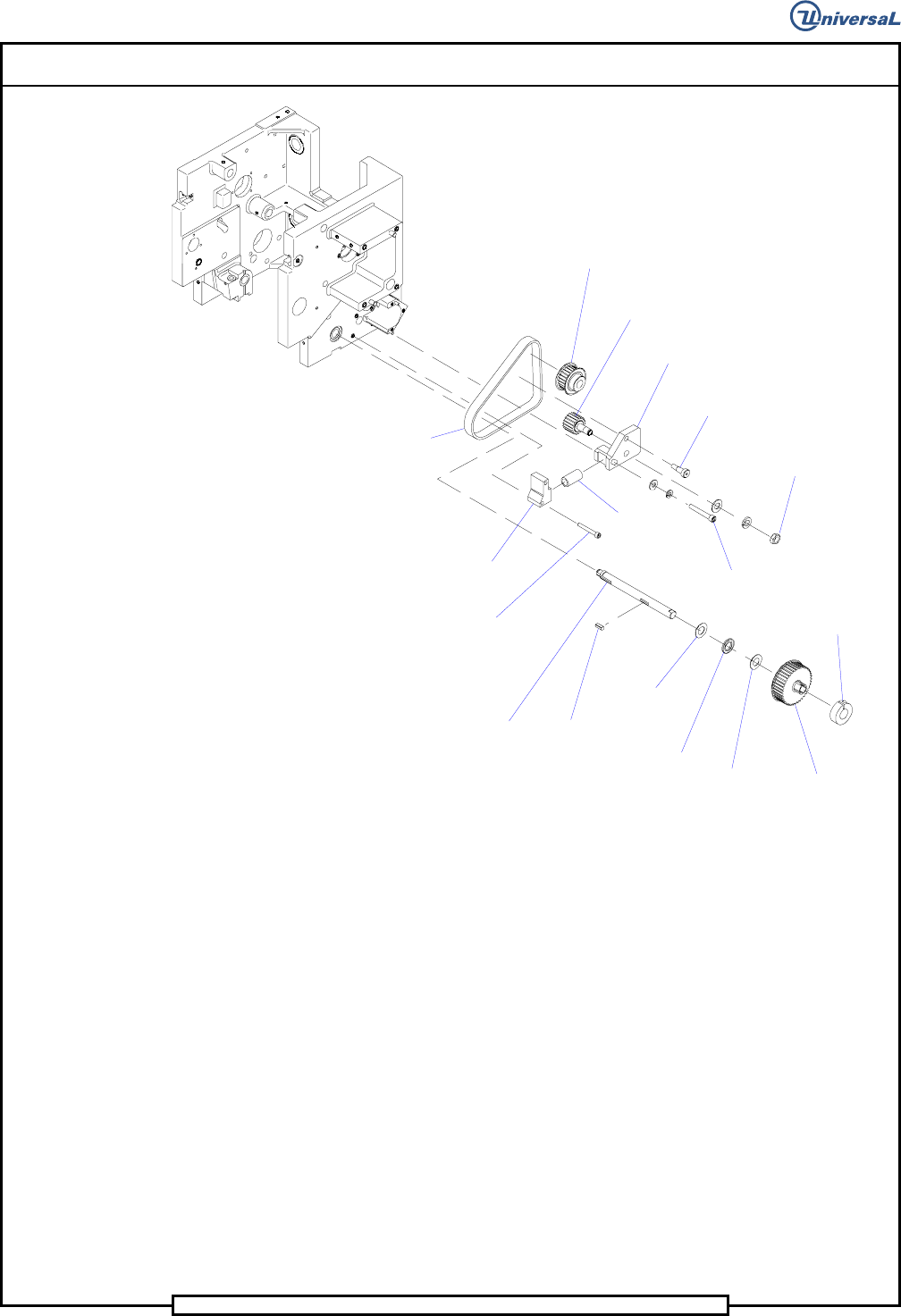 UniversaL