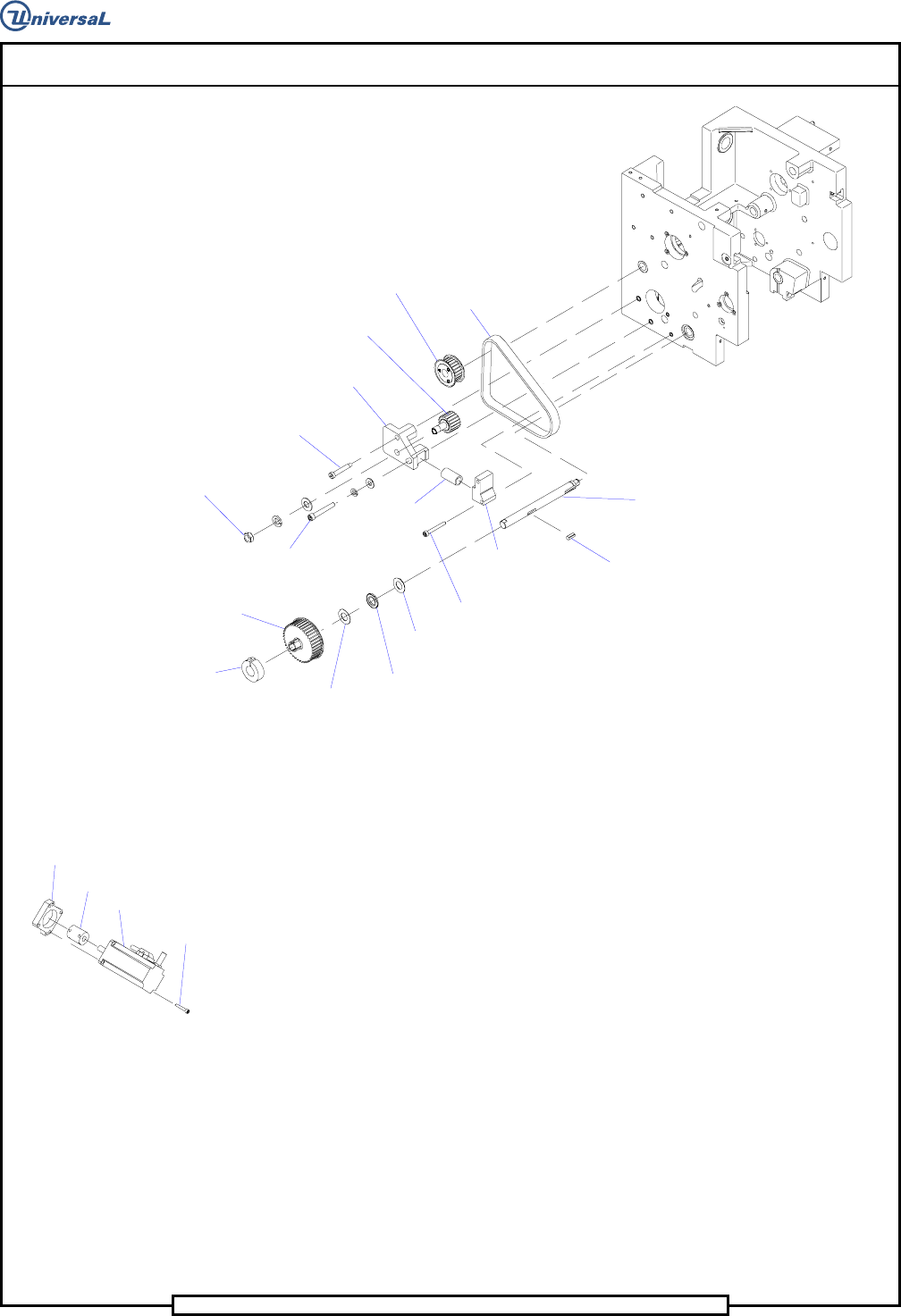 UniversaL