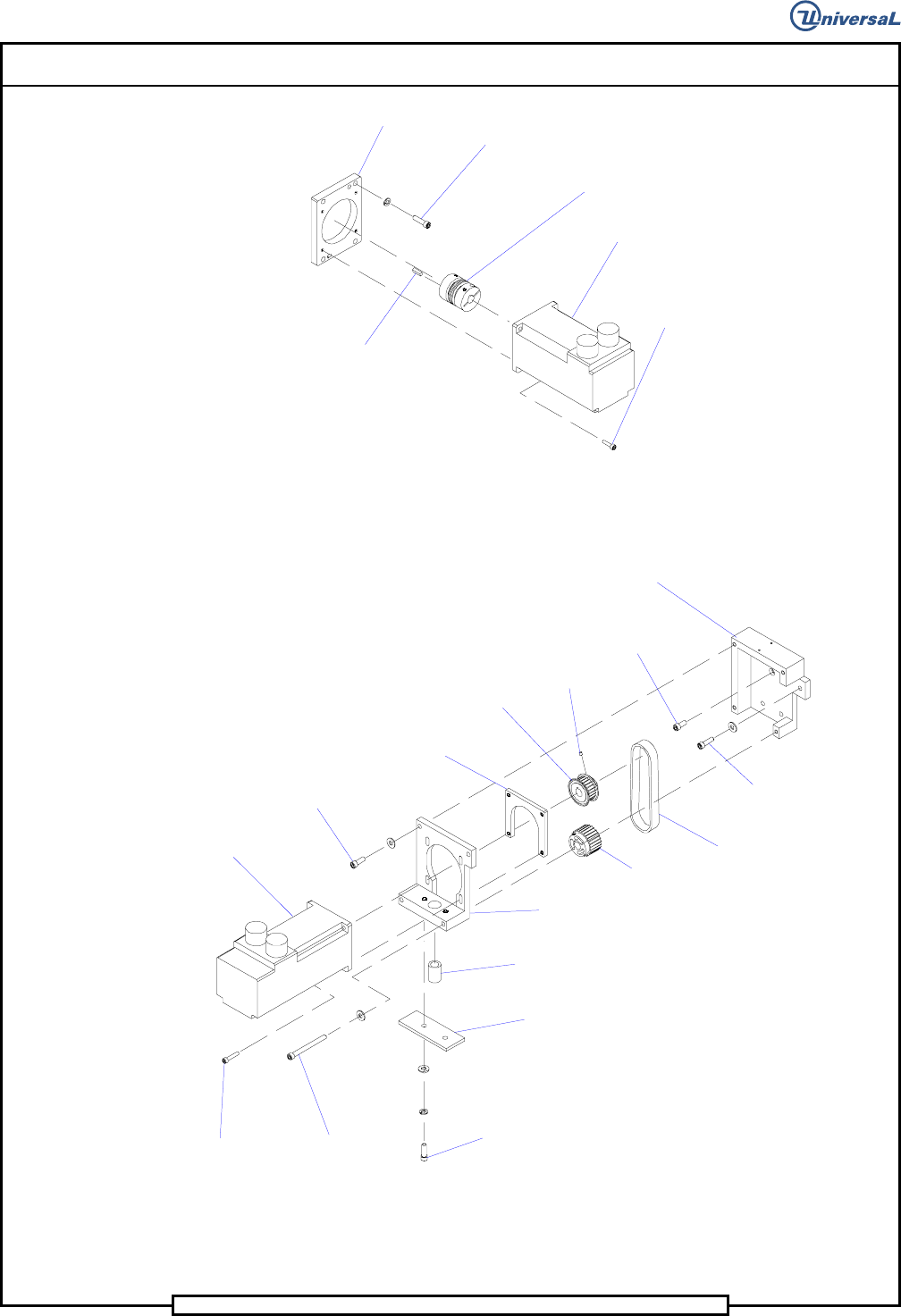 UniversaL