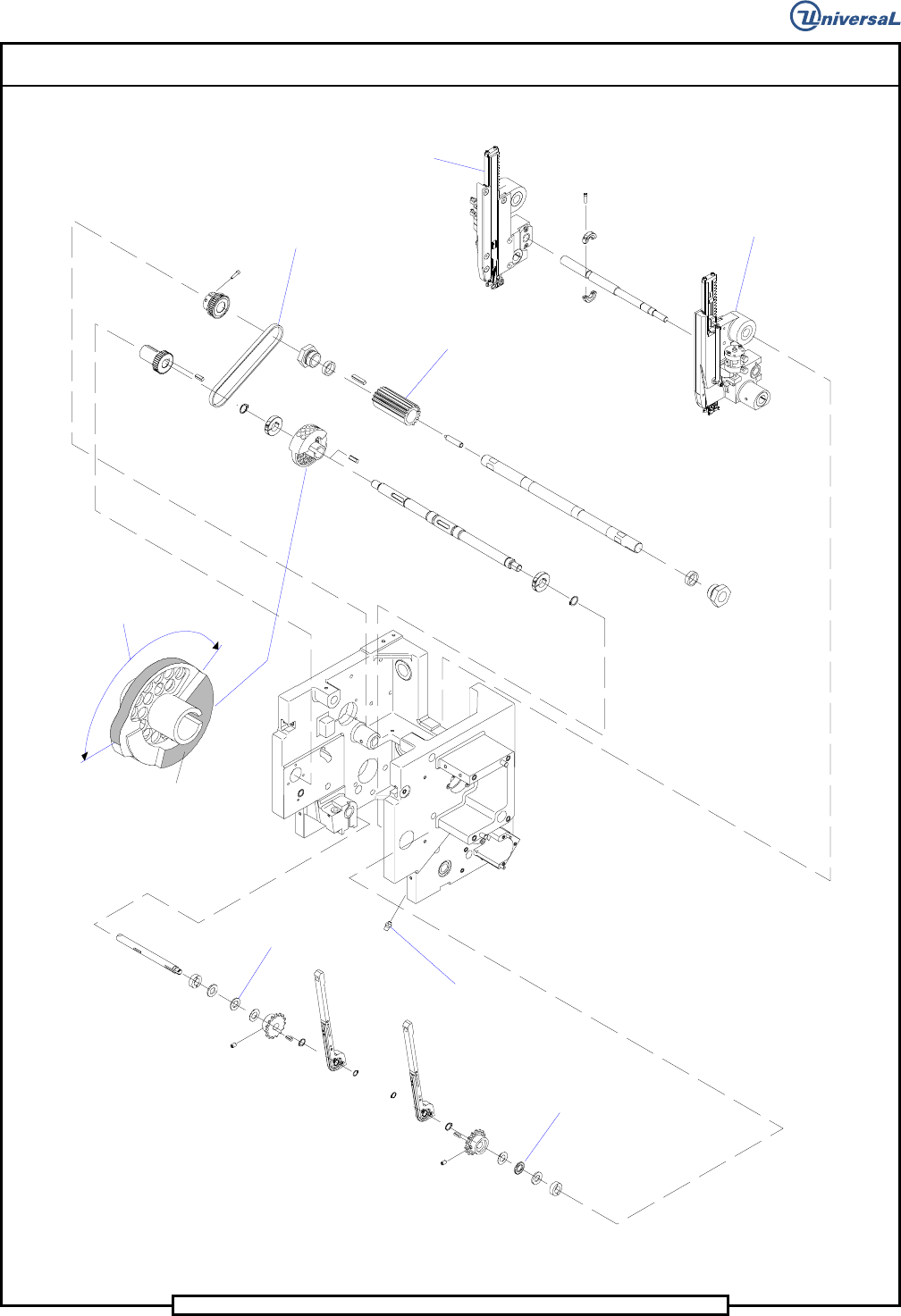 UniversaL