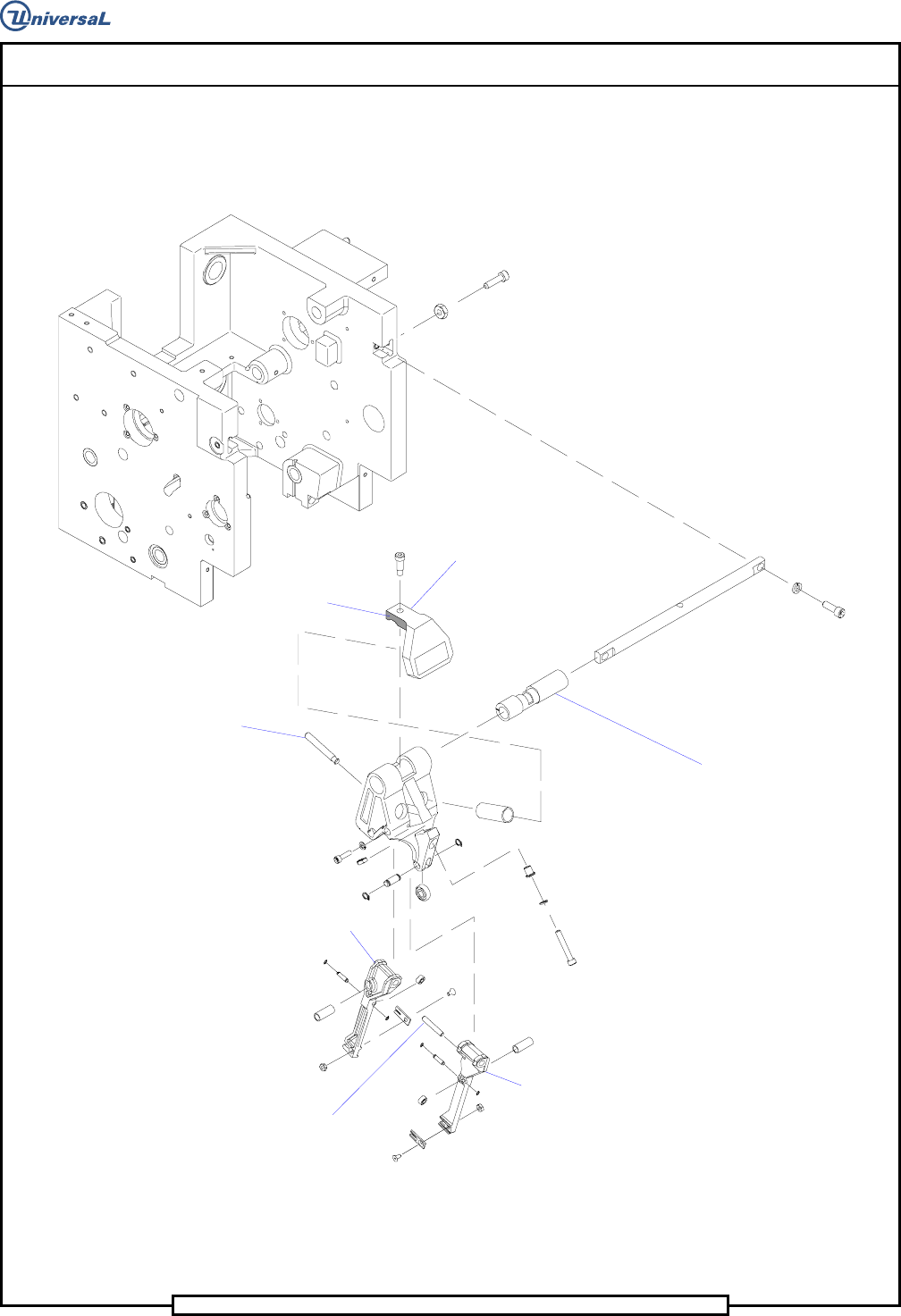 UniversaL