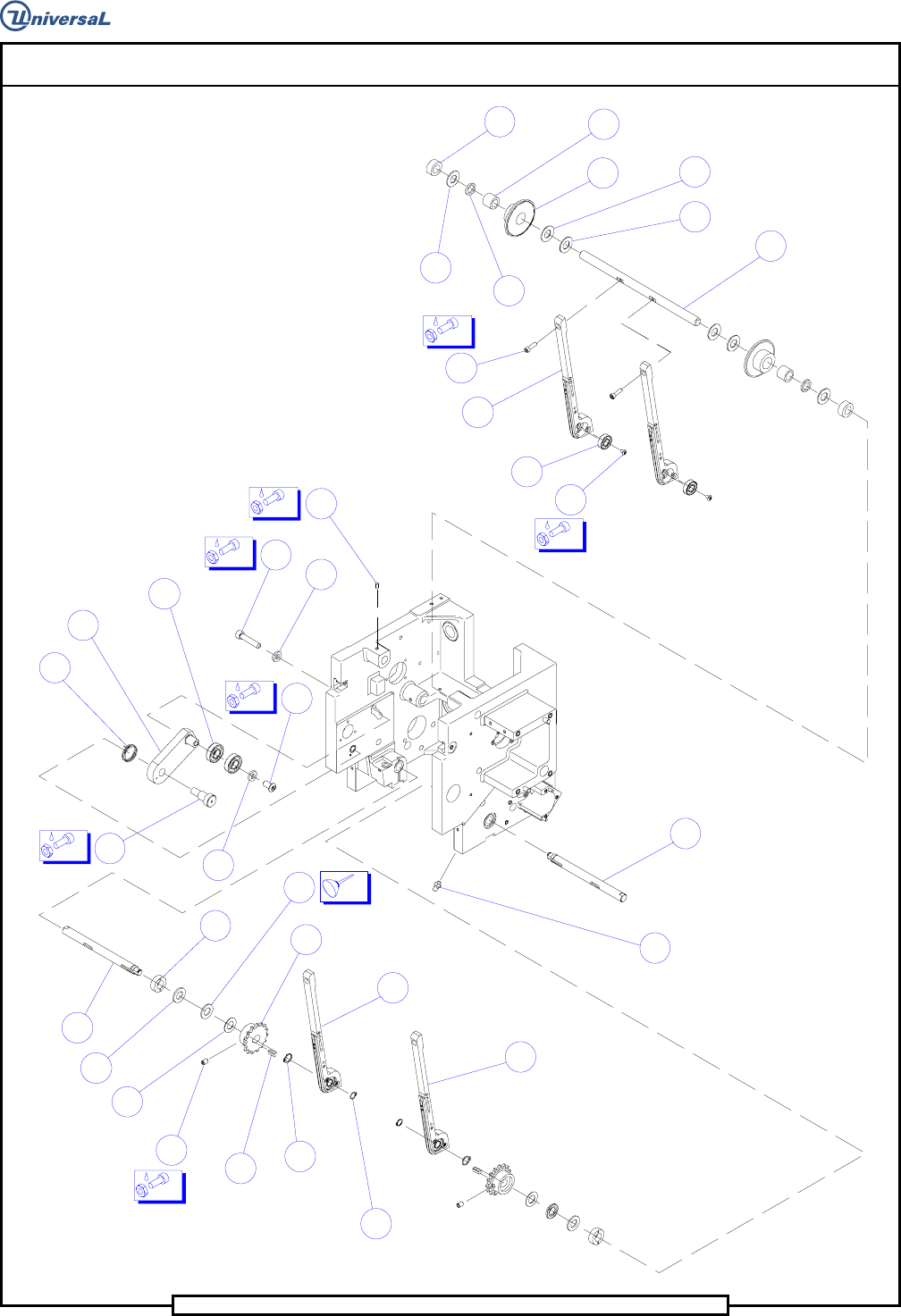 UniversaL